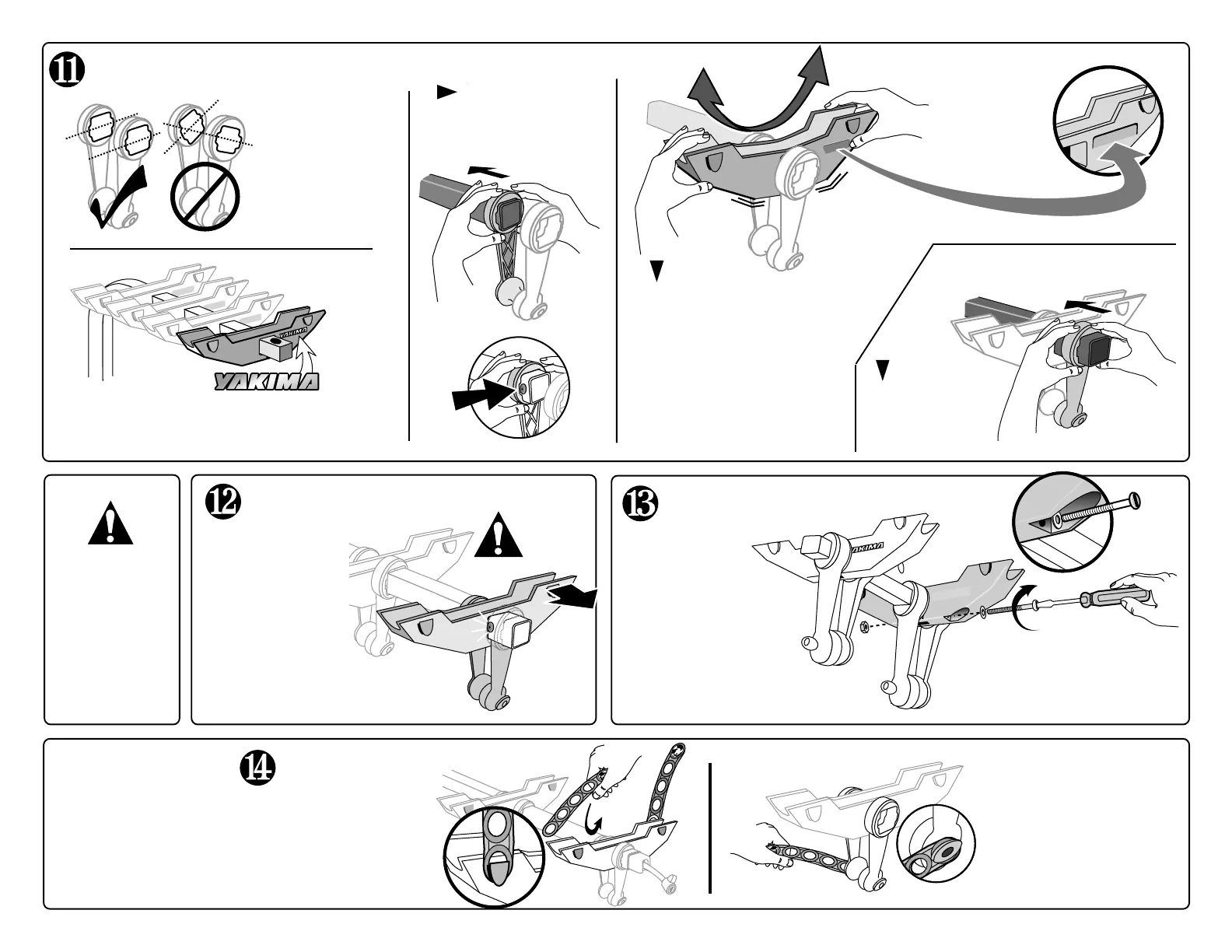 11

YAKIMA

YAKIMA

12

13

YAKIMA

14