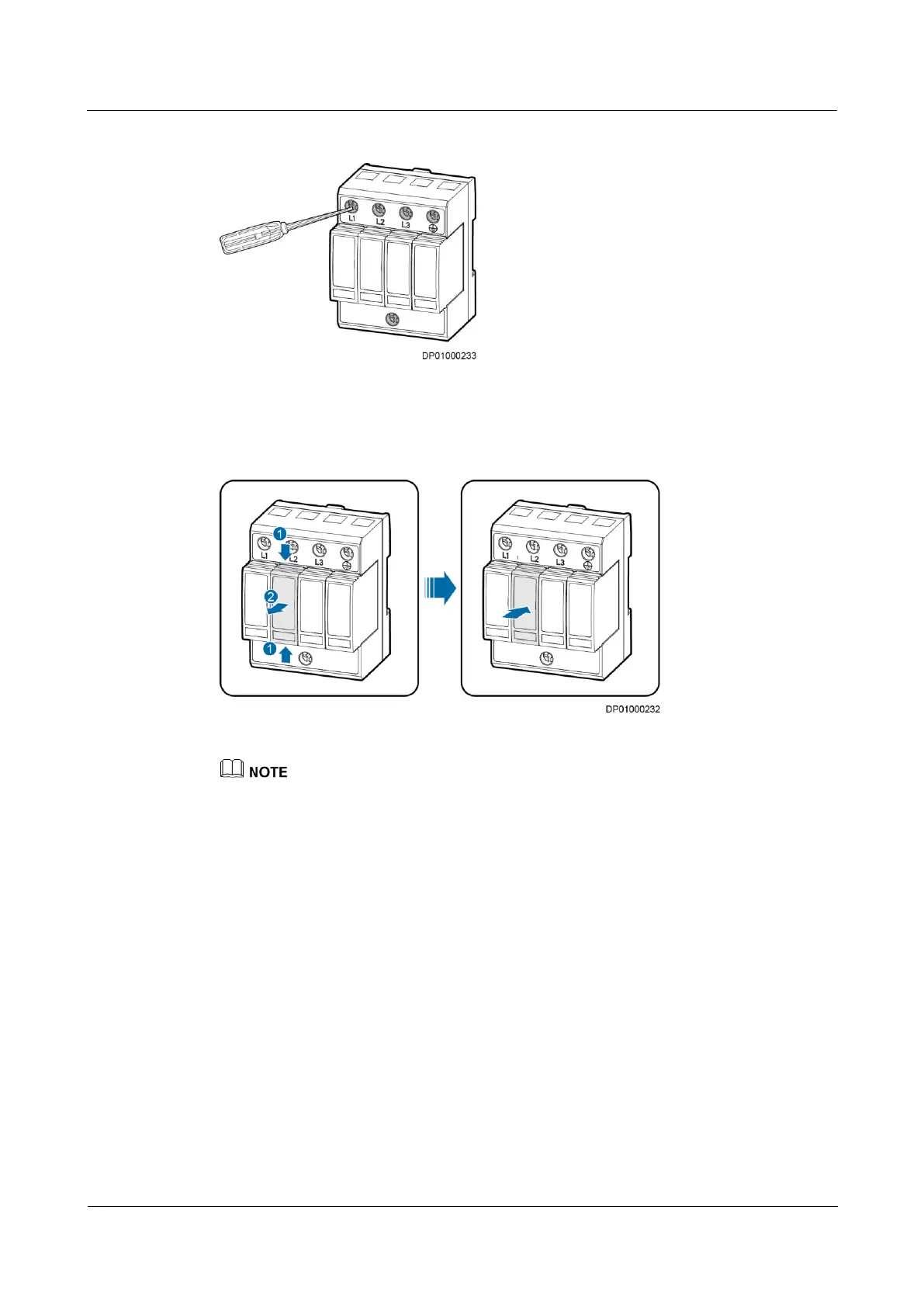 L1 L2 L3

DP01000233

1
L1 L2 L3
2
1

L1 L2 L3

DP01000232

NOTE