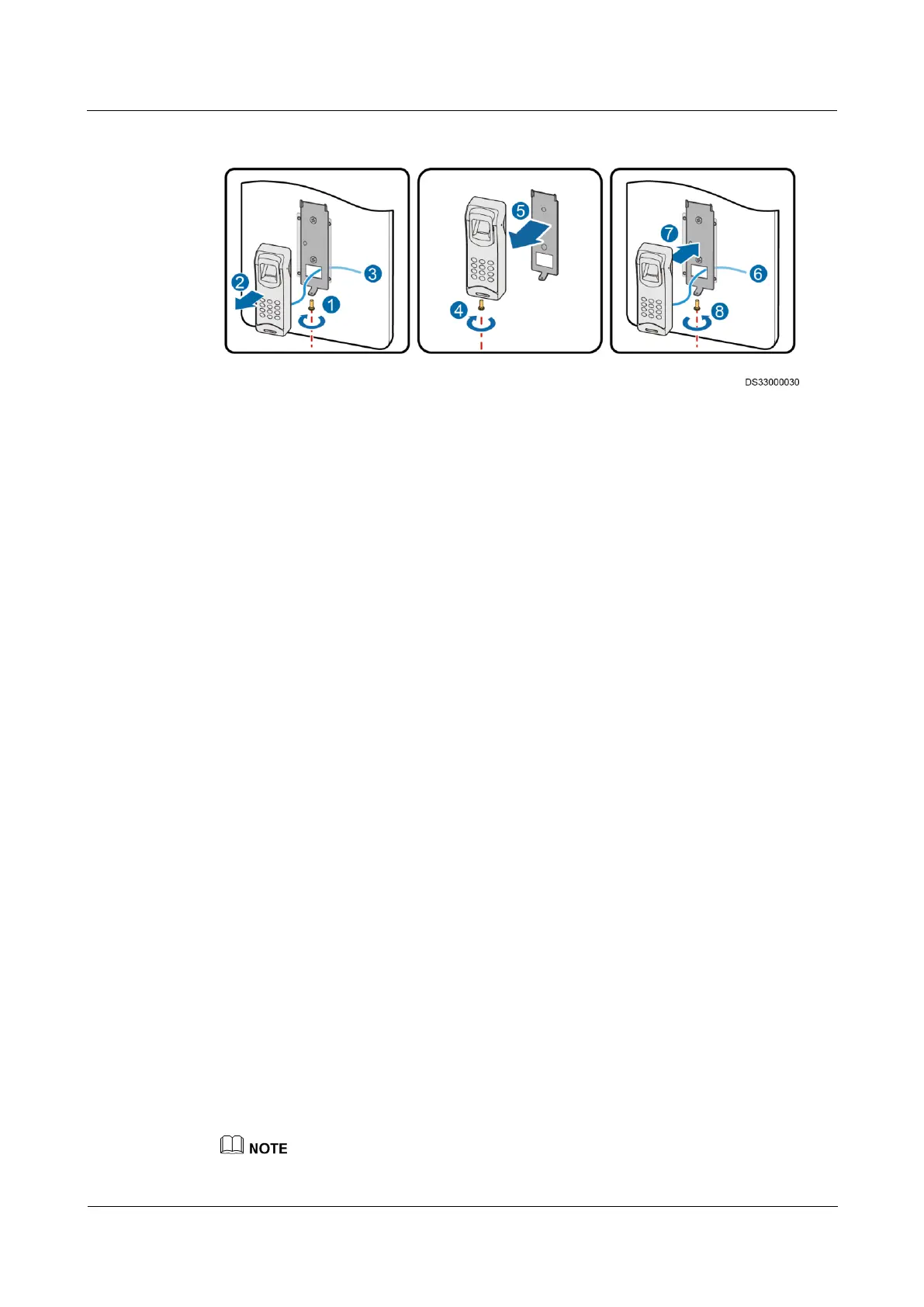 2
3
1
5
4
7
6
8
DS33000030

NOTE