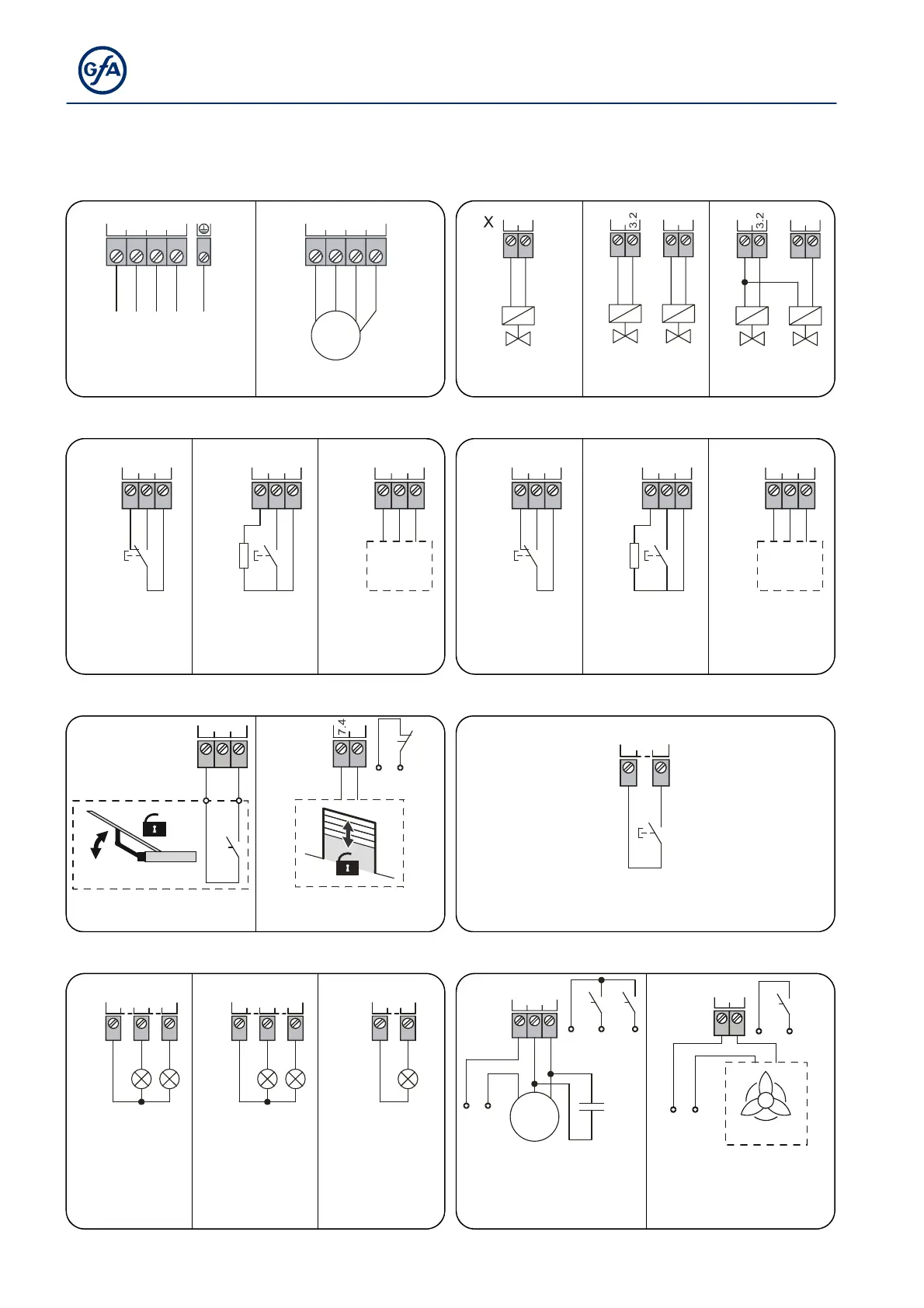 GfA

X

3.2

3.2

7.4