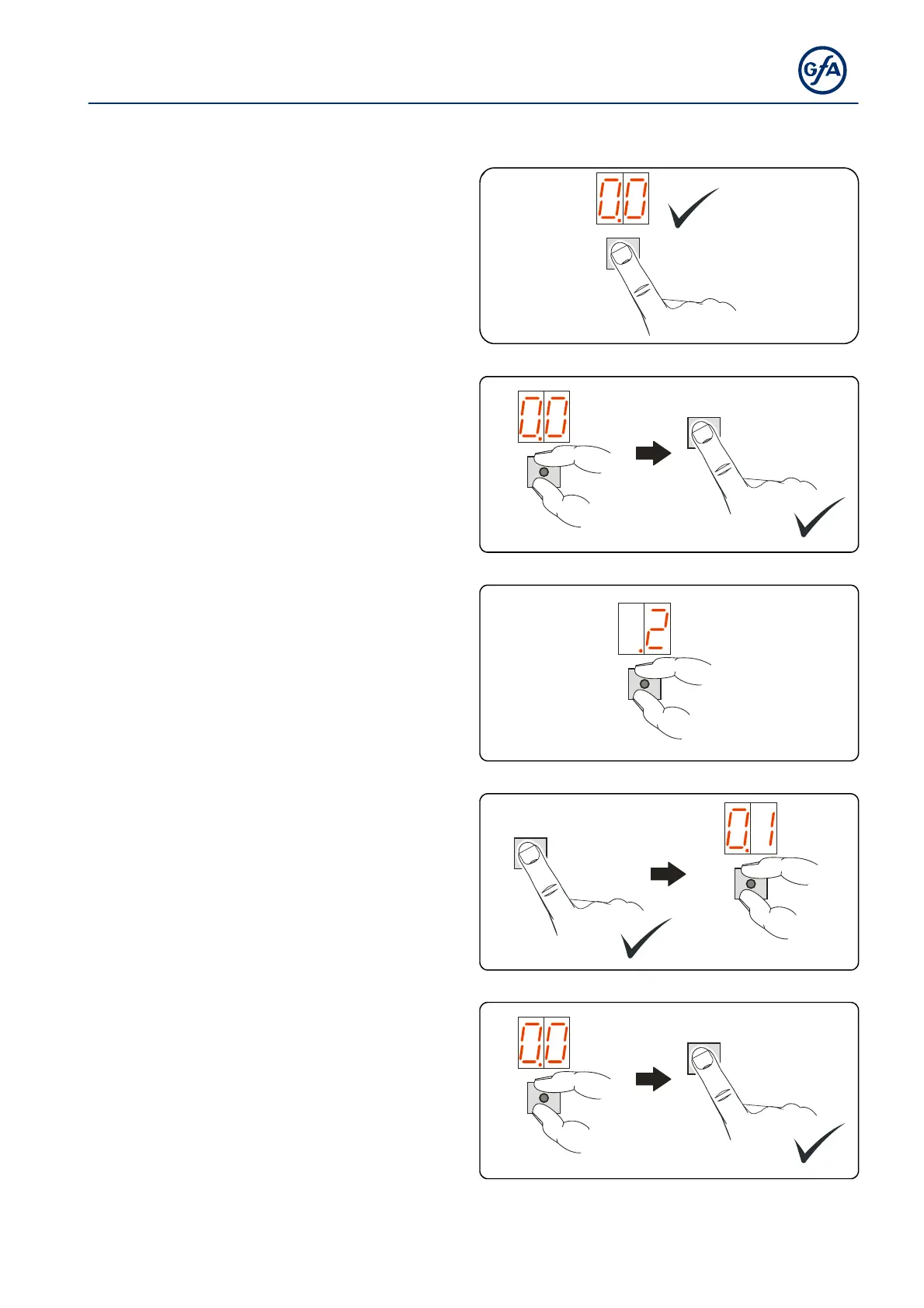 GfA

0.0

0.0

.2

0.1

0.0