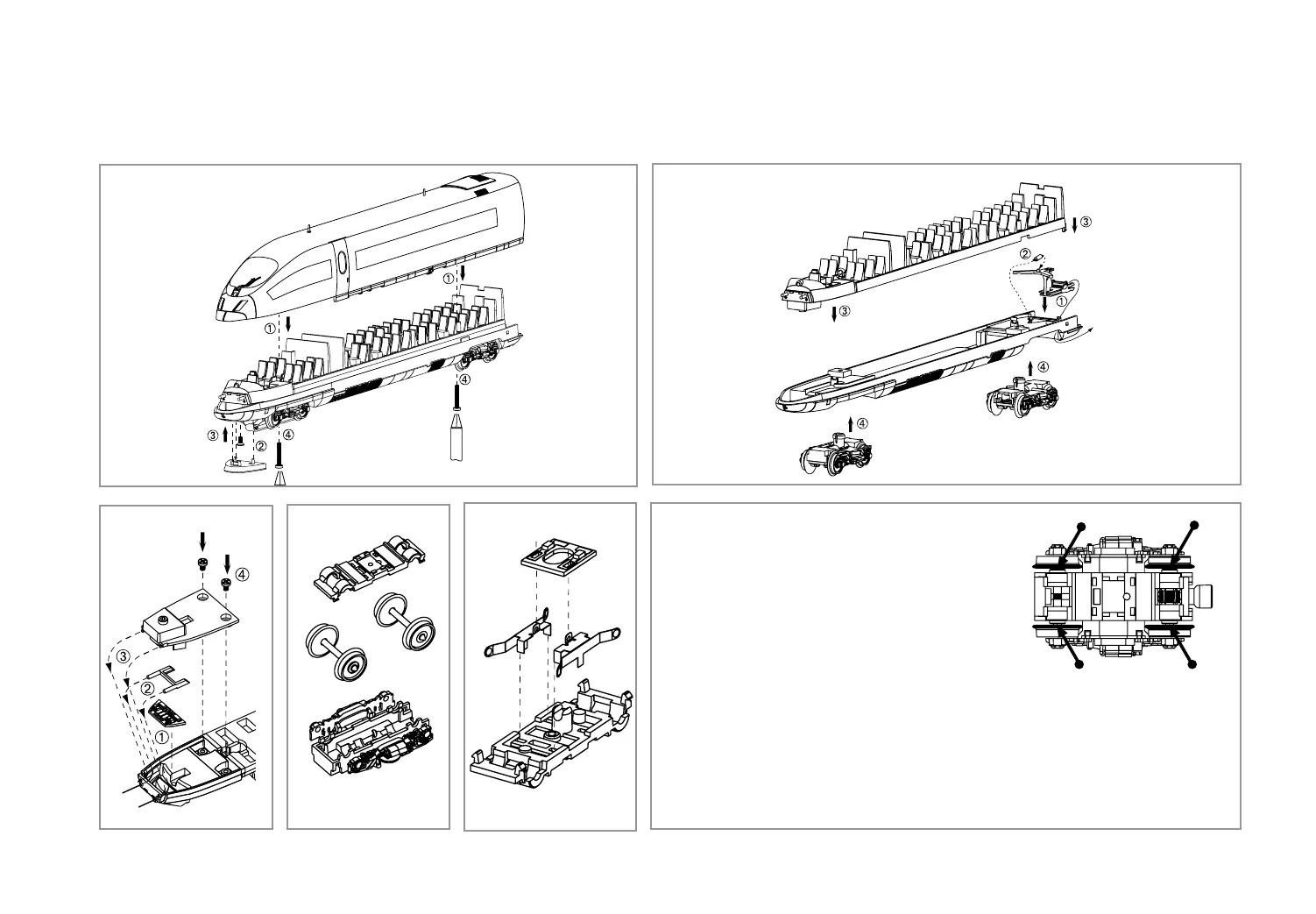 ①
①
④
③
②
④
③
②
③
①
④
④
④
③
②
①