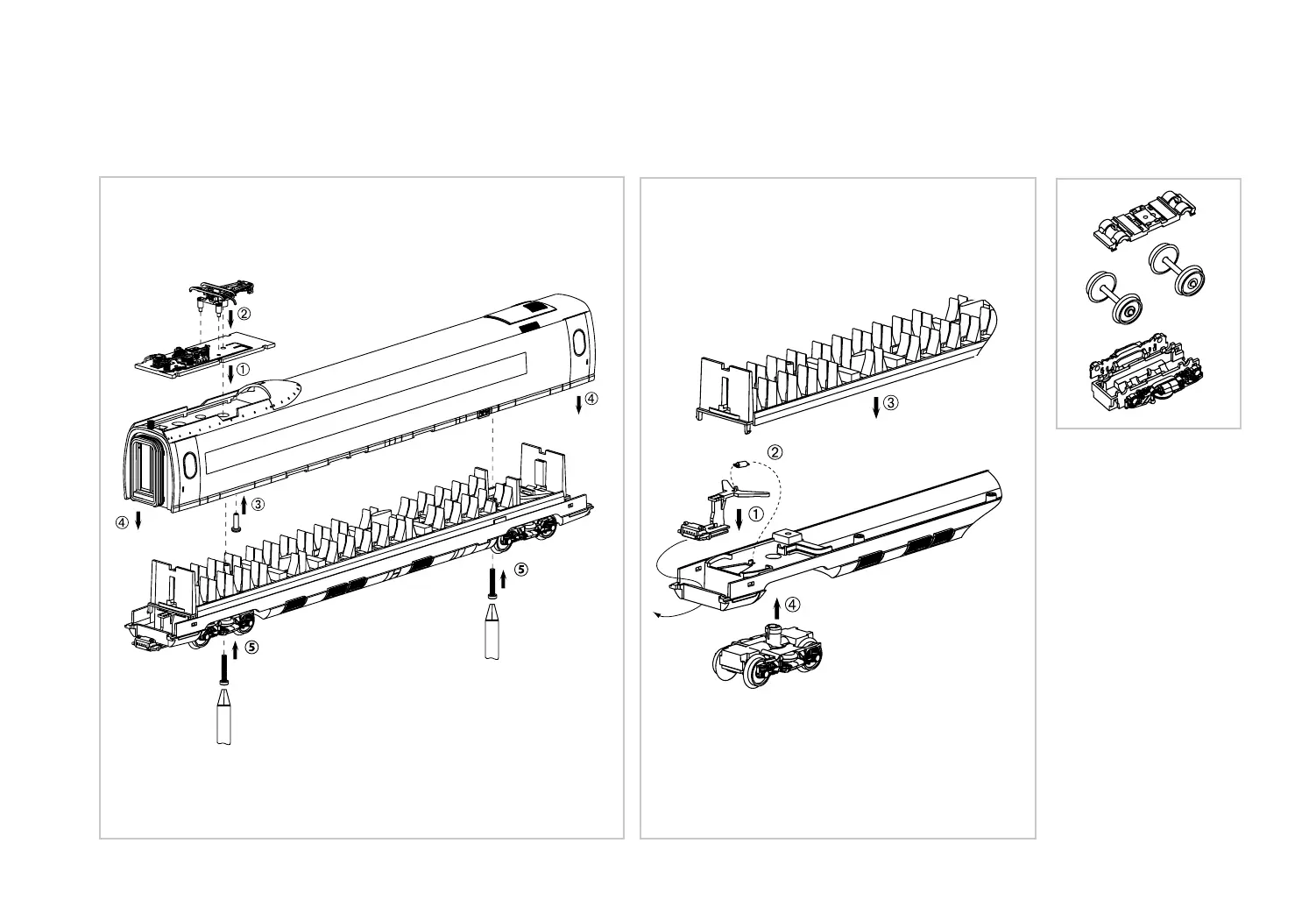 ② ① ④ ③ ④ ⑤ ⑤

③ ② ① ④