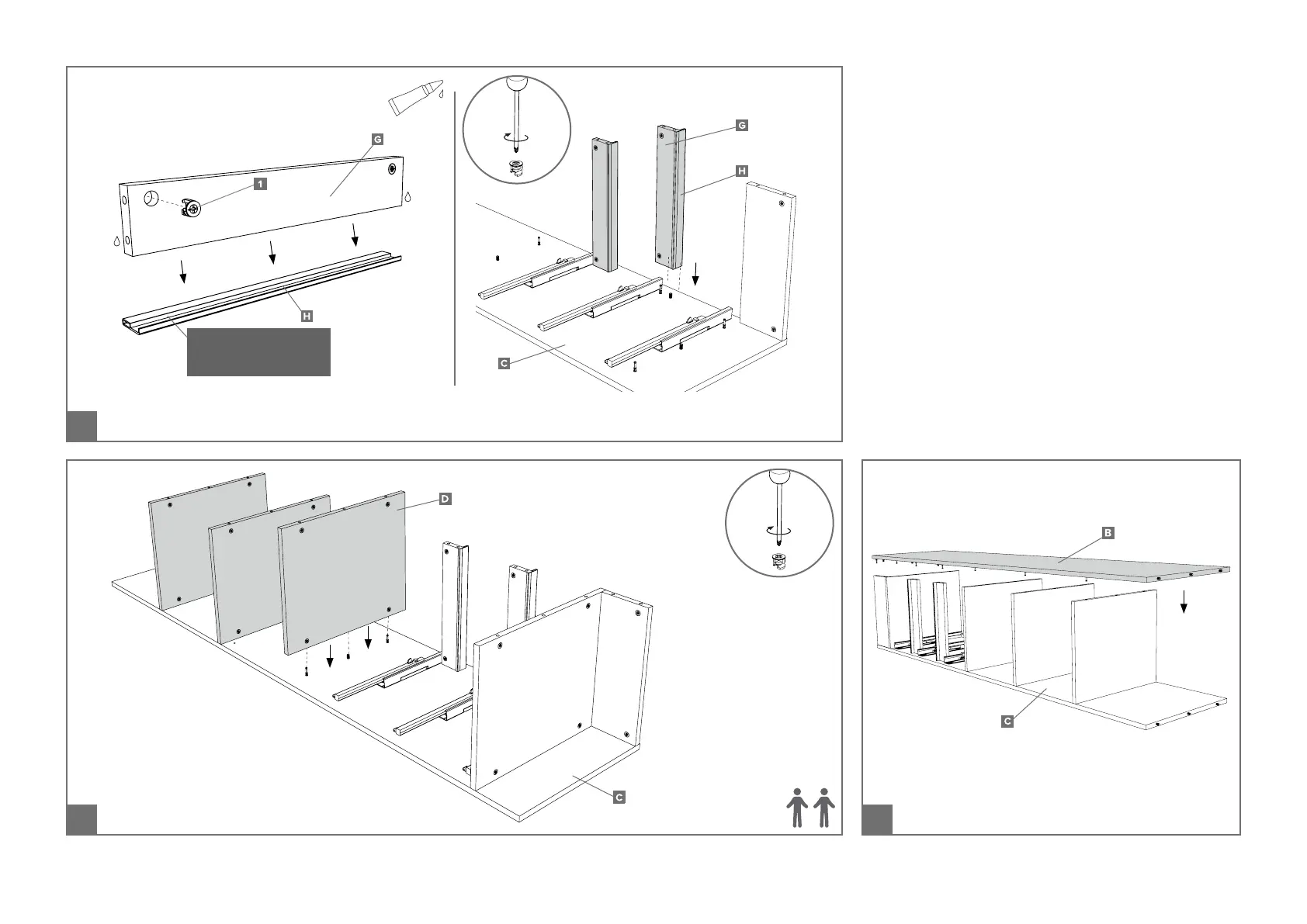 G
1
H
G
H
C
D
C
B
C