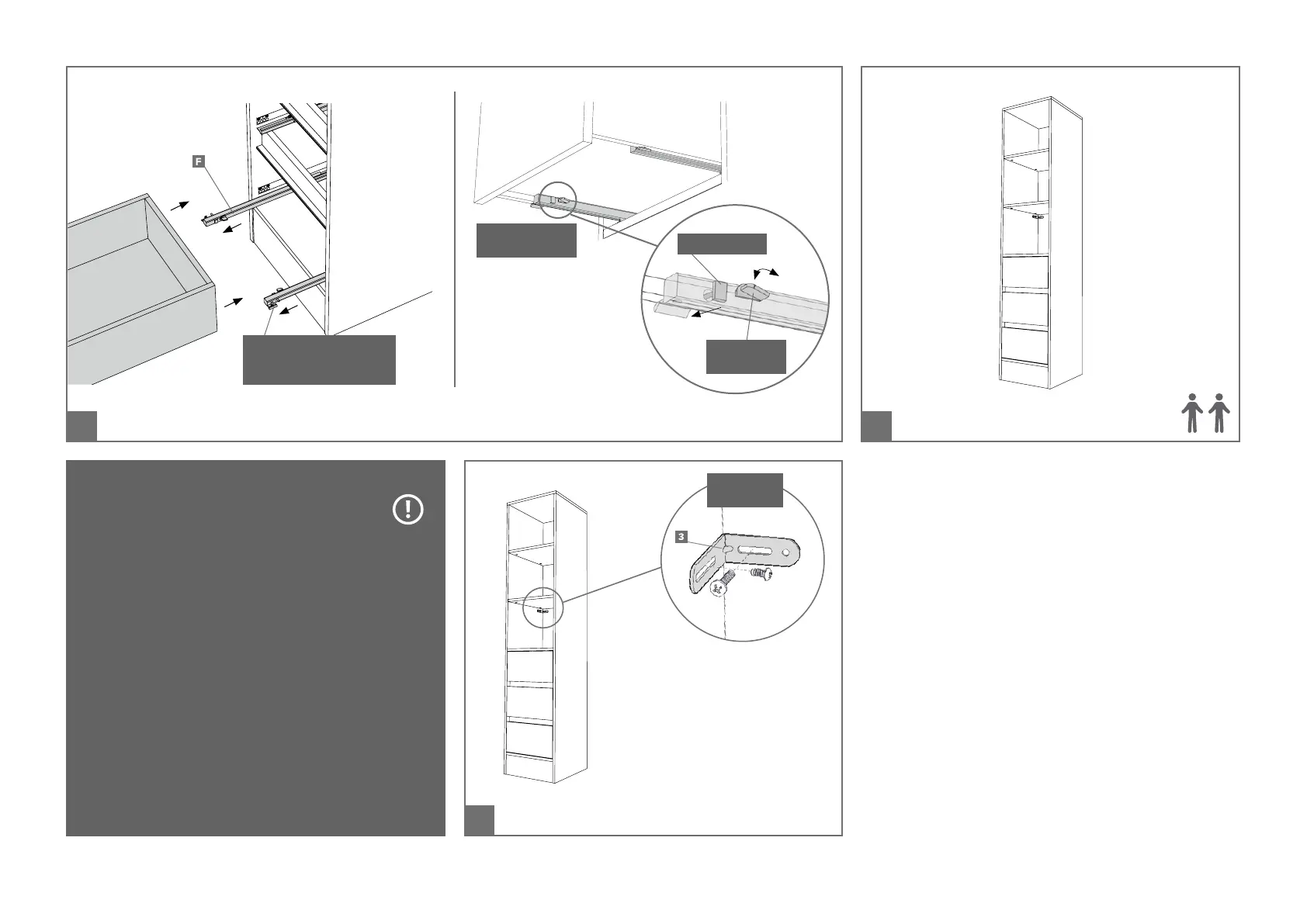 F

3