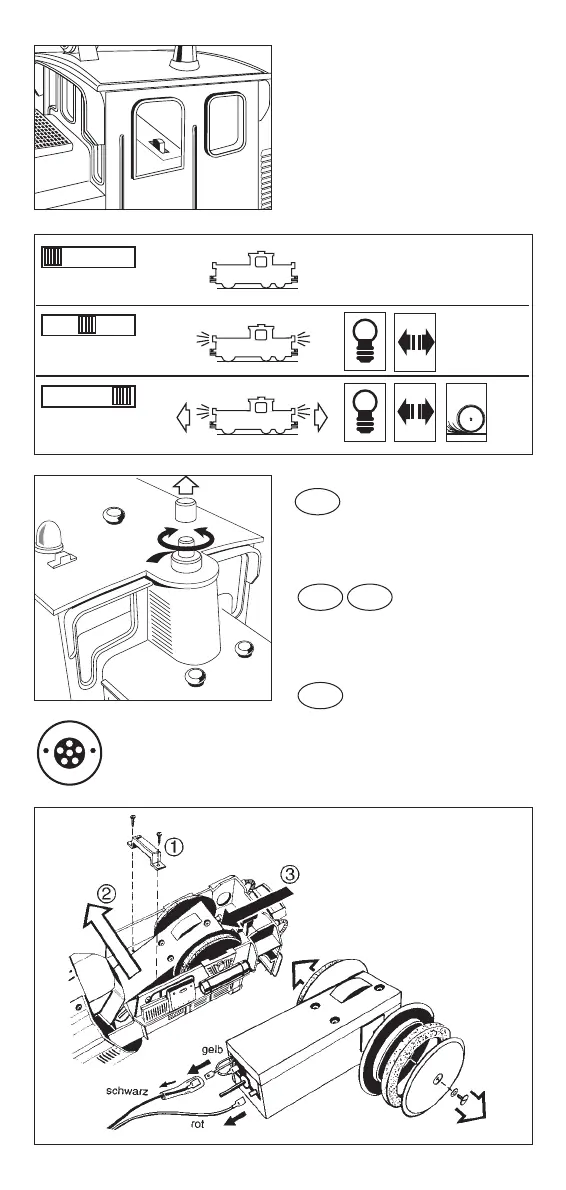 ①

②

③

gelb

schwarz

rot