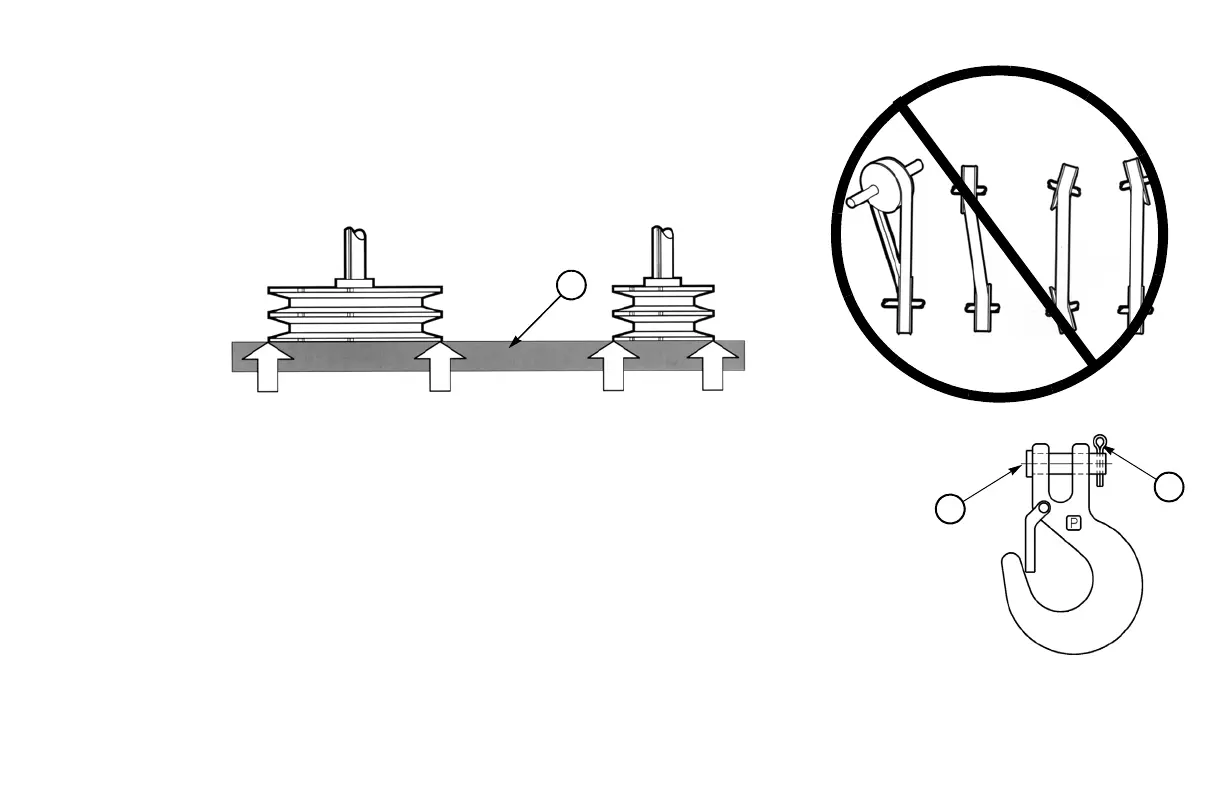 P