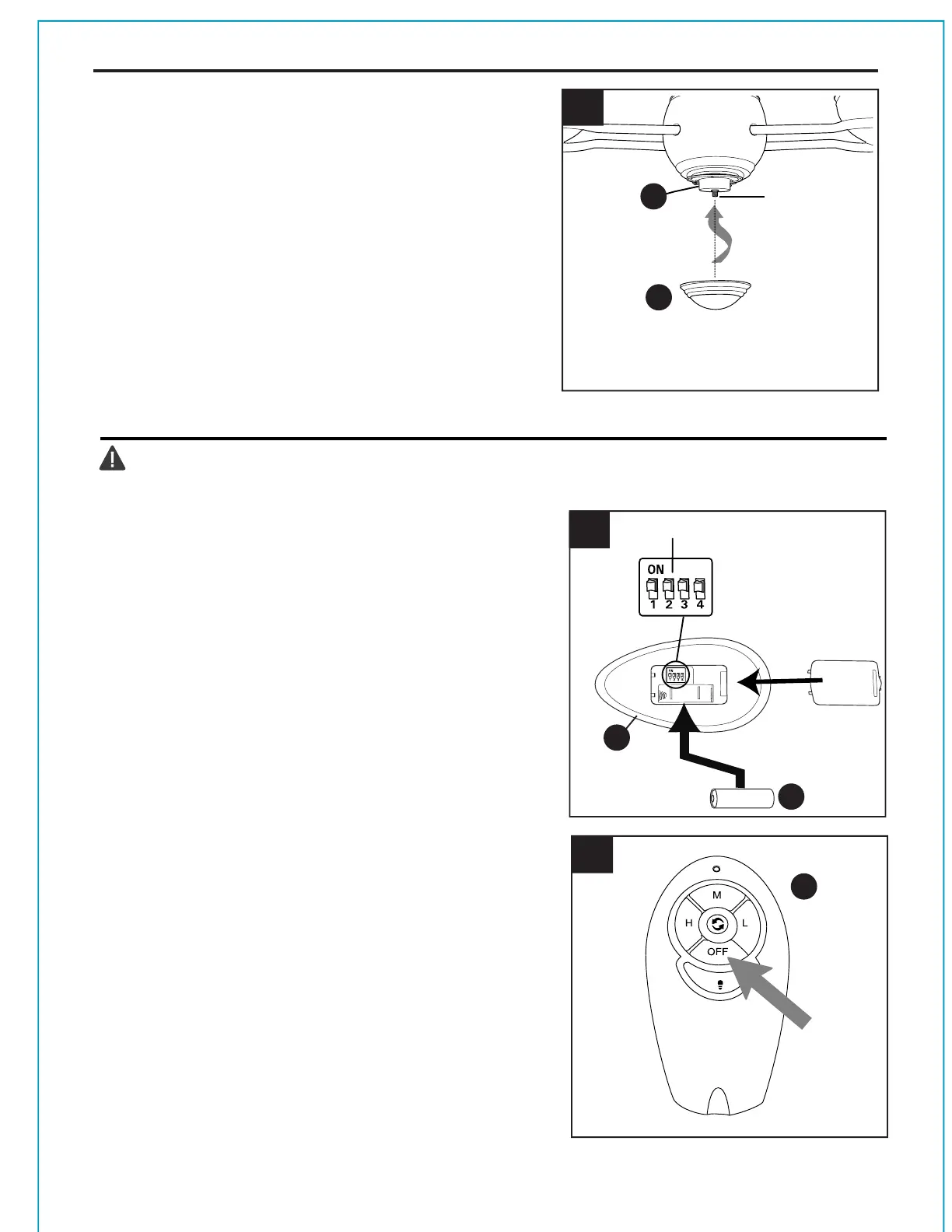 ON
1 2 3 4

M
H
L
OFF