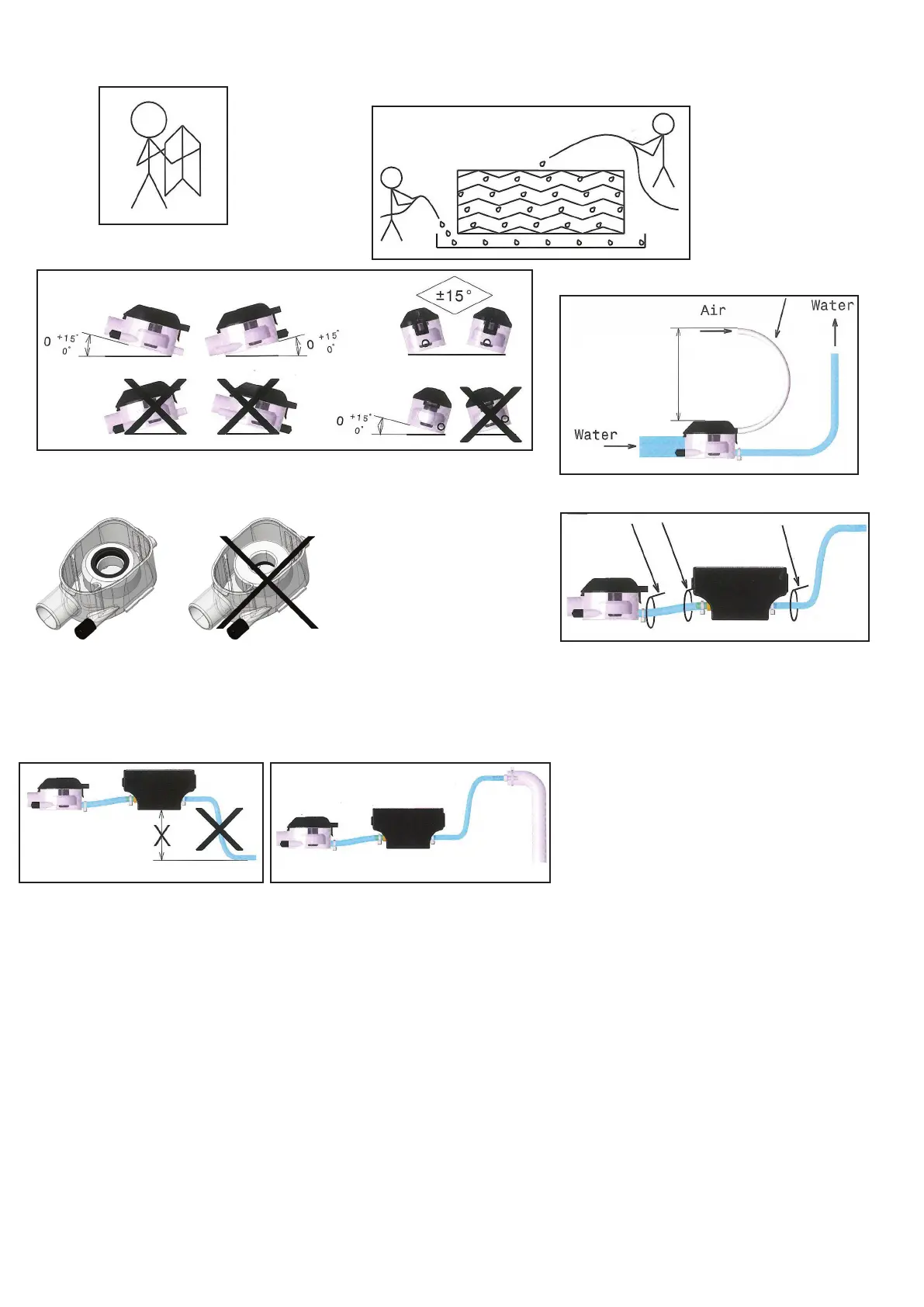 $0^{+15°}_{0°}$

$0^{+15°}_{0°}$

±15°

$0^{+15°}_{0°}$

Air

Water

Water

X