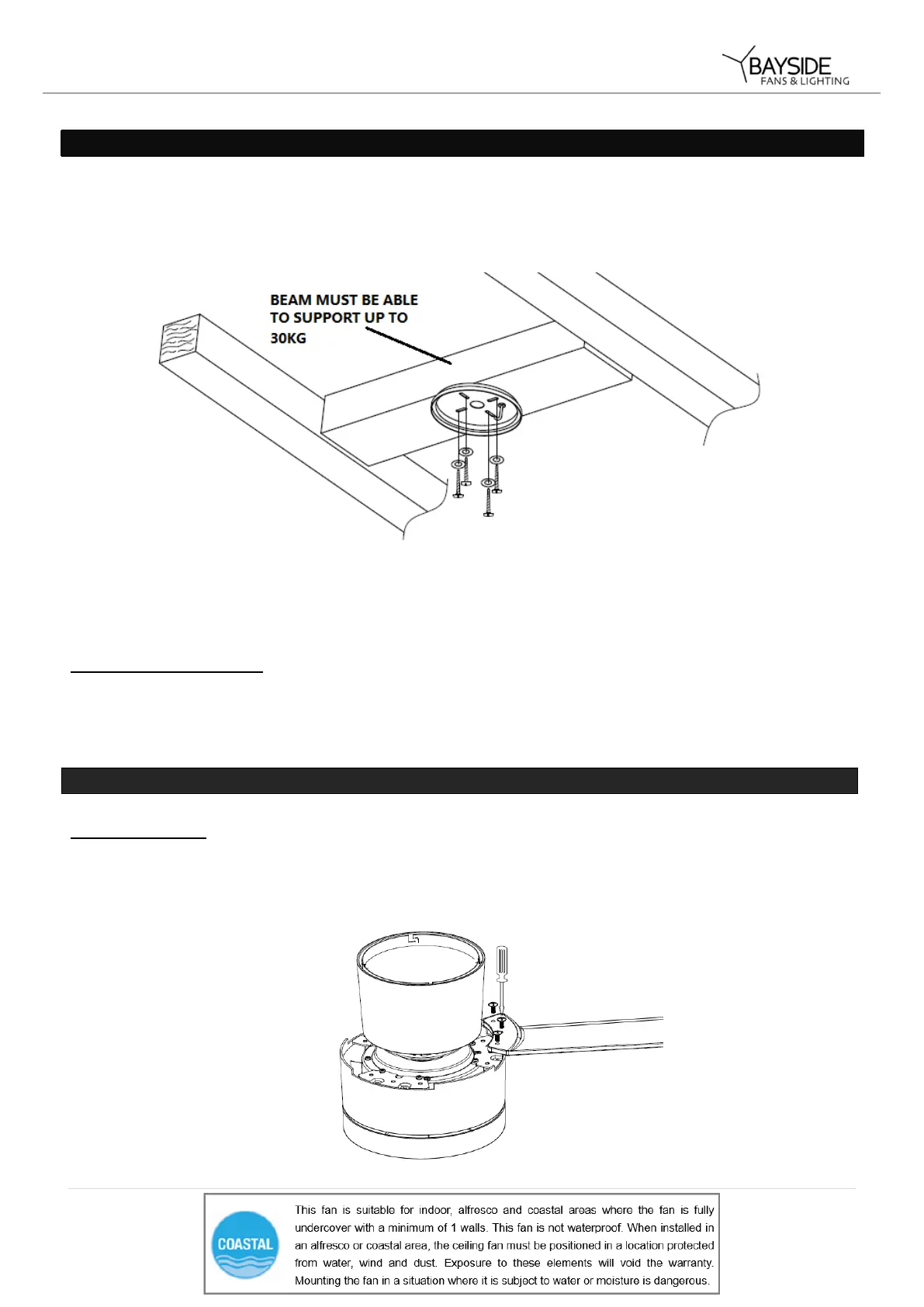 BAYSIDE
FANS & LIGHTING

BEAM MUST BE ABLE TO SUPPORT UP TO 30KG

COASTAL

This fan is suitable for indoor, alfresco and coastal areas where the fan is fully undercover with a minimum of 1 walls. This fan is not waterproof. When installed in an alfresco or coastal area, the ceiling fan must be positioned in a location protected from water, wind and dust. Exposure to these elements will void the warranty. Mounting the fan in a situation where it is subject to water or moisture is dangerous.