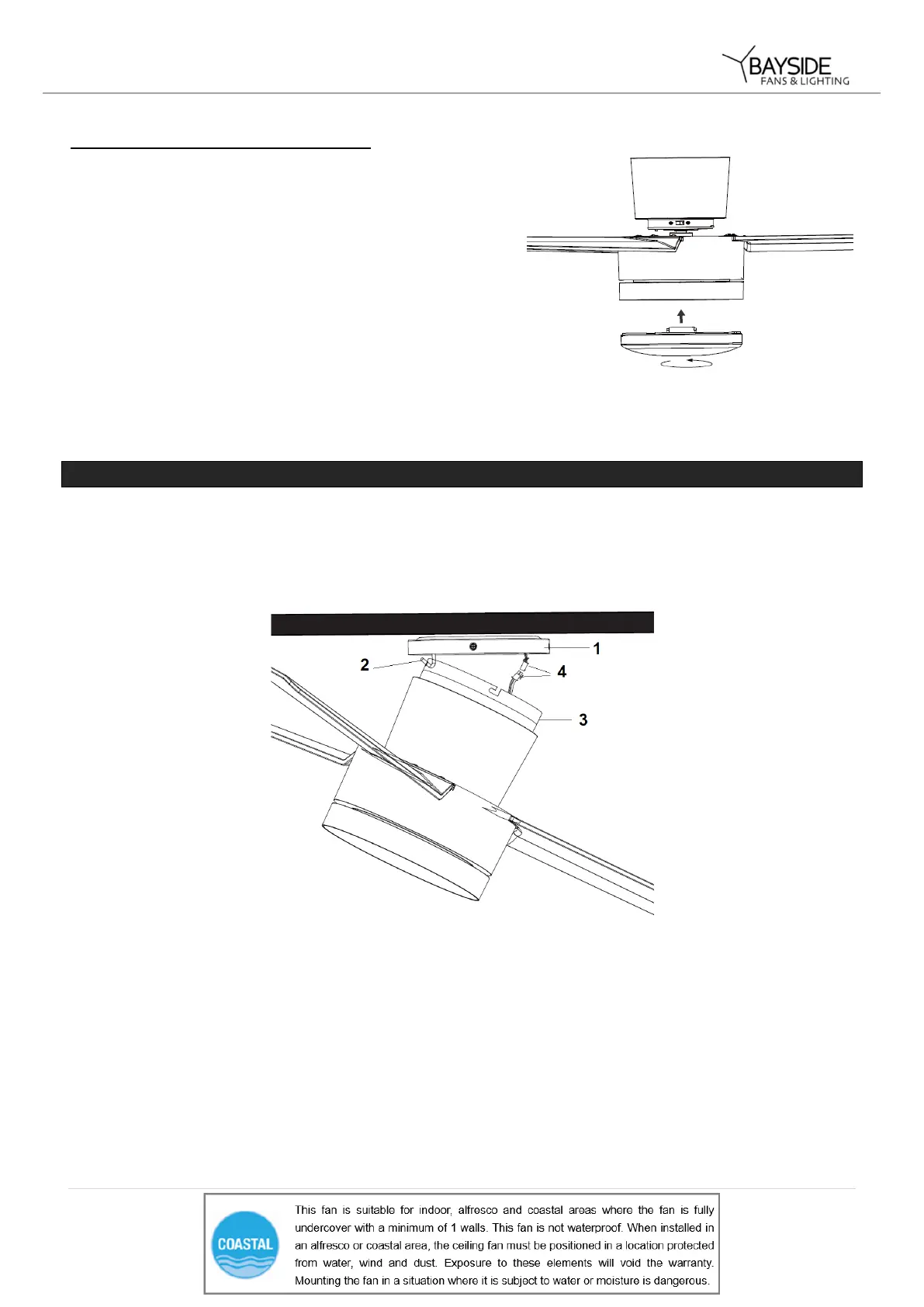 BAYSIDE
FANS & LIGHTING

1

2

4

3

COASTAL

This fan is suitable for indoor, alfresco and coastal areas where the fan is fully undercover with a minimum of 1 walls. This fan is not waterproof. When installed in an alfresco or coastal area, the ceiling fan must be positioned in a location protected from water, wind and dust. Exposure to these elements will void the warranty. Mounting the fan in a situation where it is subject to water or moisture is dangerous.