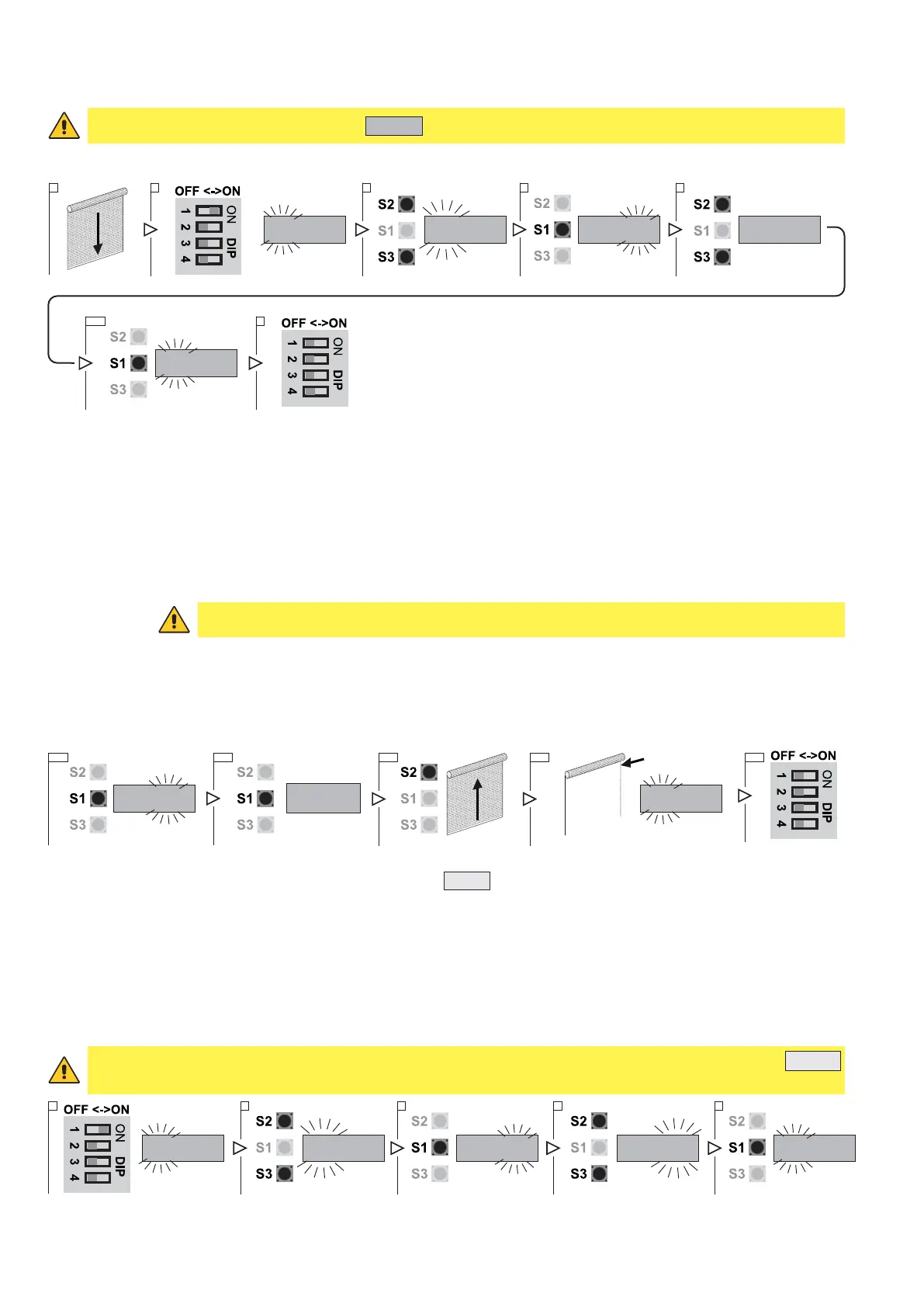 OFF <->ON
1 2 3 4
ON DIP

S2
S1
S3

S2
S1
S3

S2
S1
S3

S2
S1
S3

OFF <->ON
1 2 3 4
ON DIP

S2
S1
S3

S2
S1
S3

S2
S1
S3

OFF <->ON
1 2 3 4
ON DIP

OFF <->ON
1 2 3 4
ON DIP

S2
S1
S3

S2
S1
S3

S2
S1
S3

S2
S1
S3