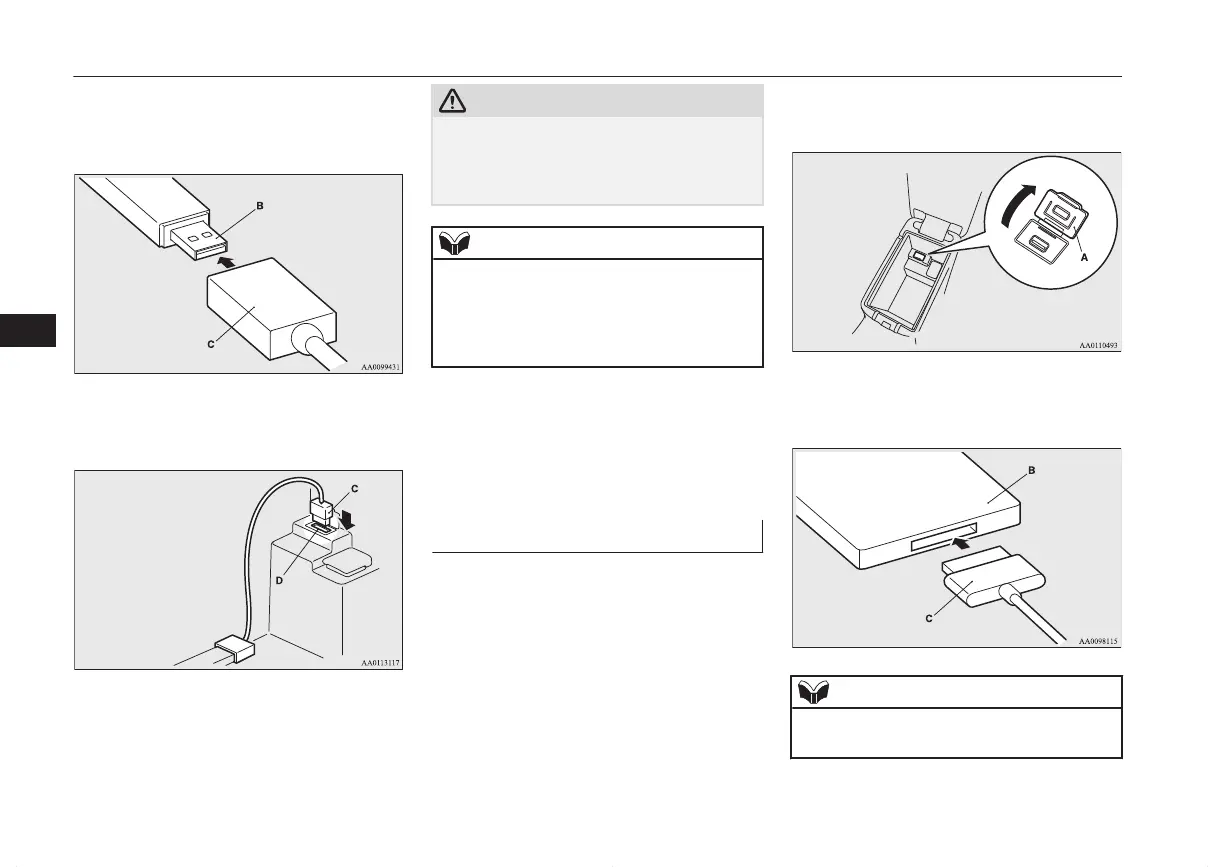 B

C

AA0099431

C

D

AA0113117

A

AA0110493

B

C

AA0098115