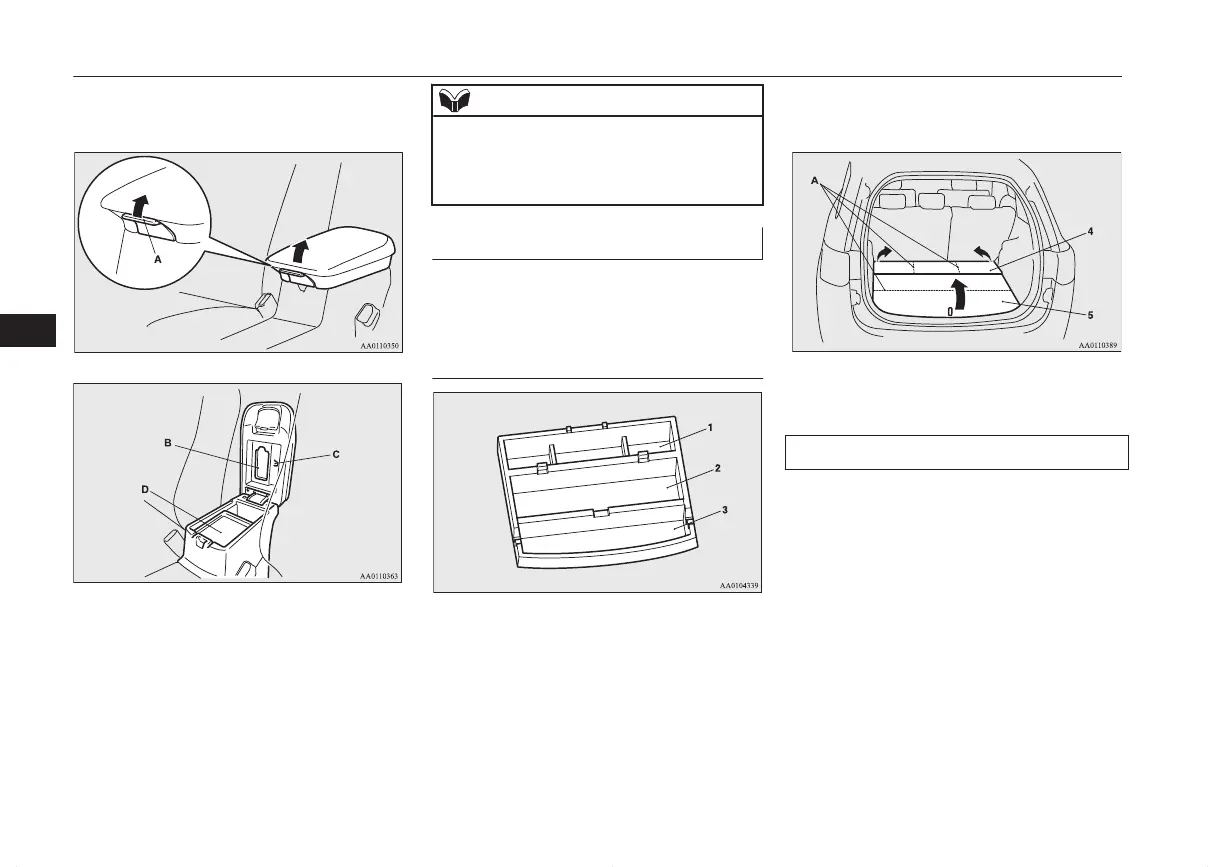 A

AA0110350

B

C

D

AA0110363

1

2

3

AA0104339

A

4

5

AA0110389