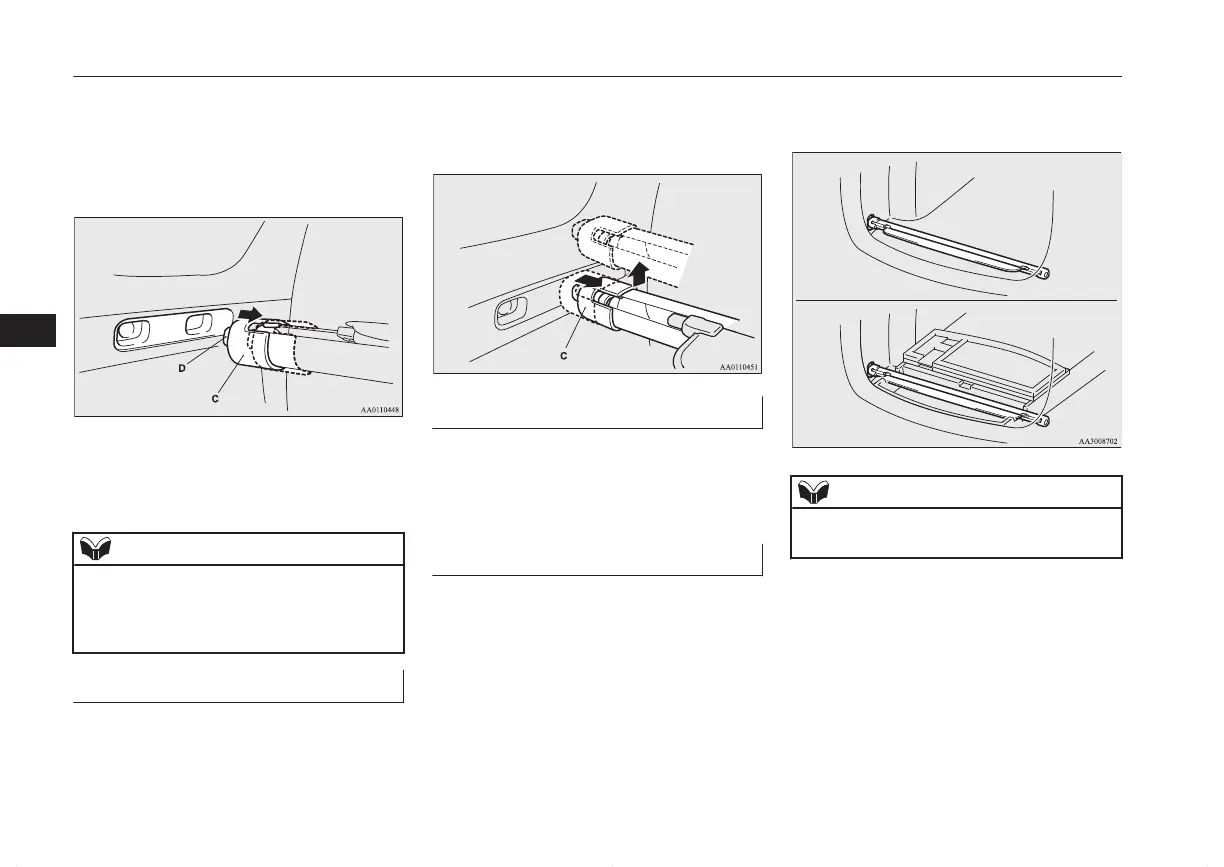 D

C

AA0110448

C

AA0110451

AA3008702