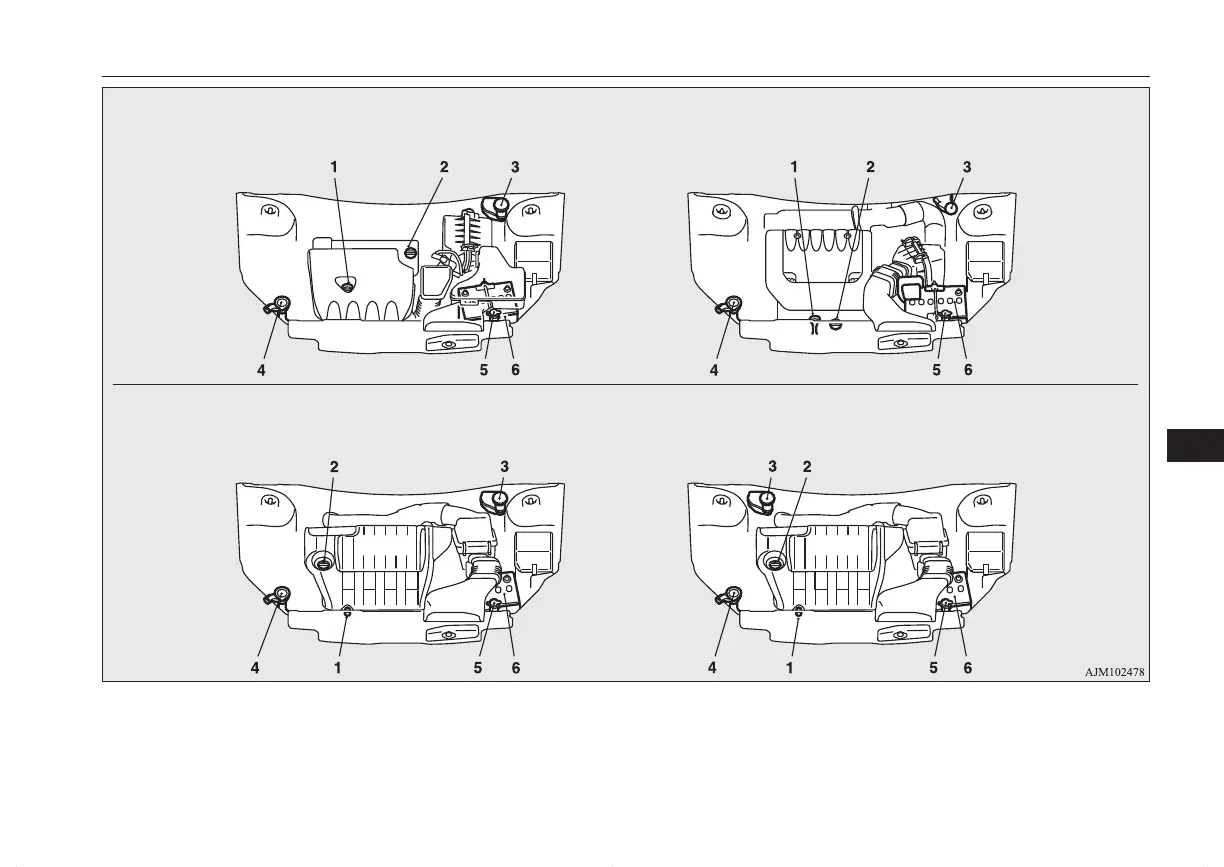 1 2 3

4 5 6

1 2 3

4 5 6

2 3

4 1 5 6

3 2

4 1 5 6

AJM102478