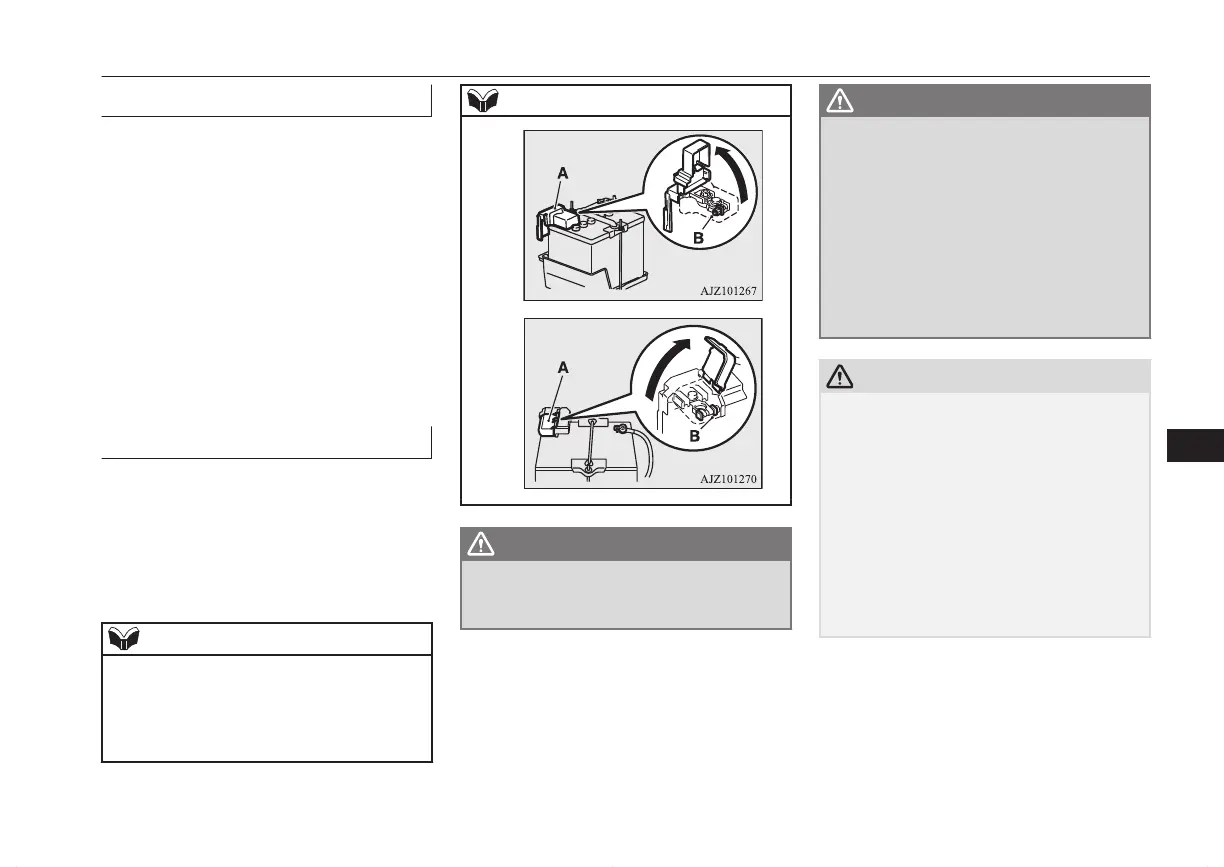 A

B

AJZ101267

A

B

AJZ101270