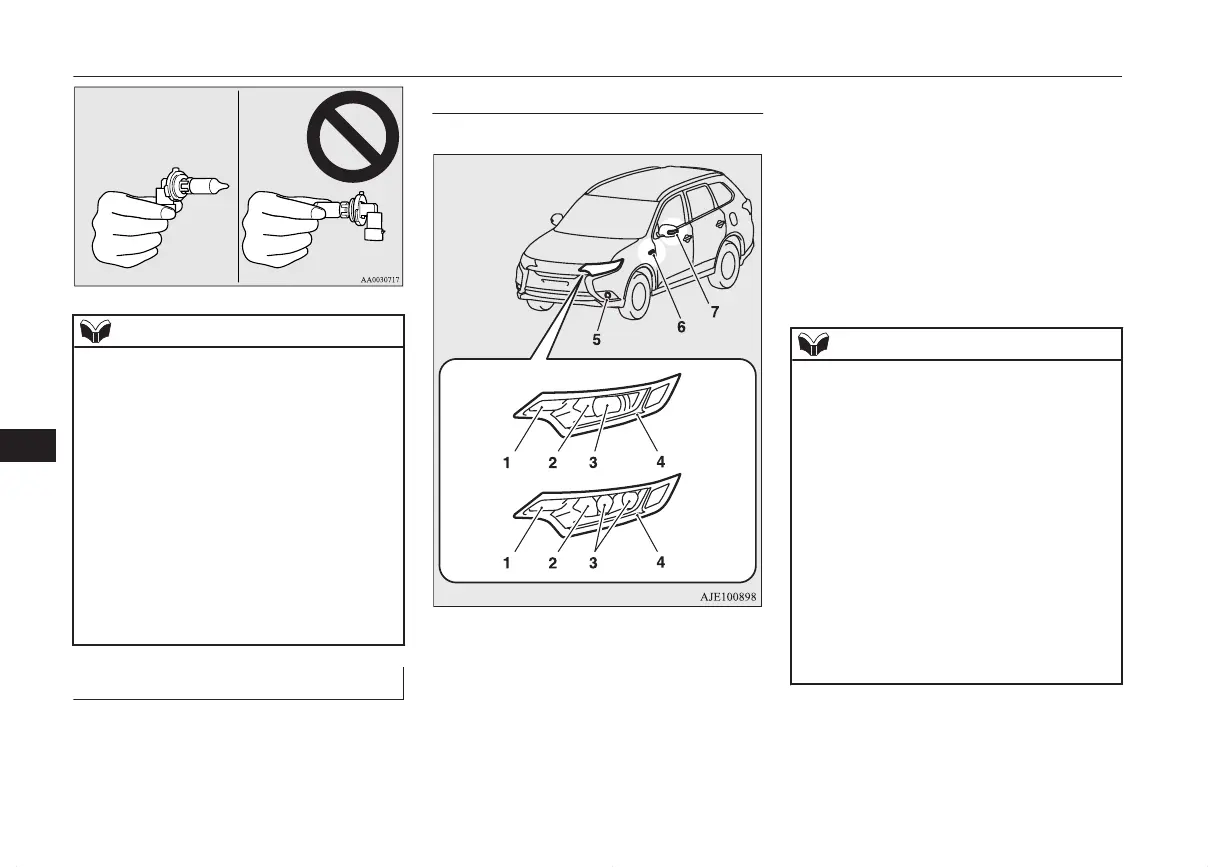 AA0030717

5

6

7

1

2

3

4

1

2

3

4

AJE100898