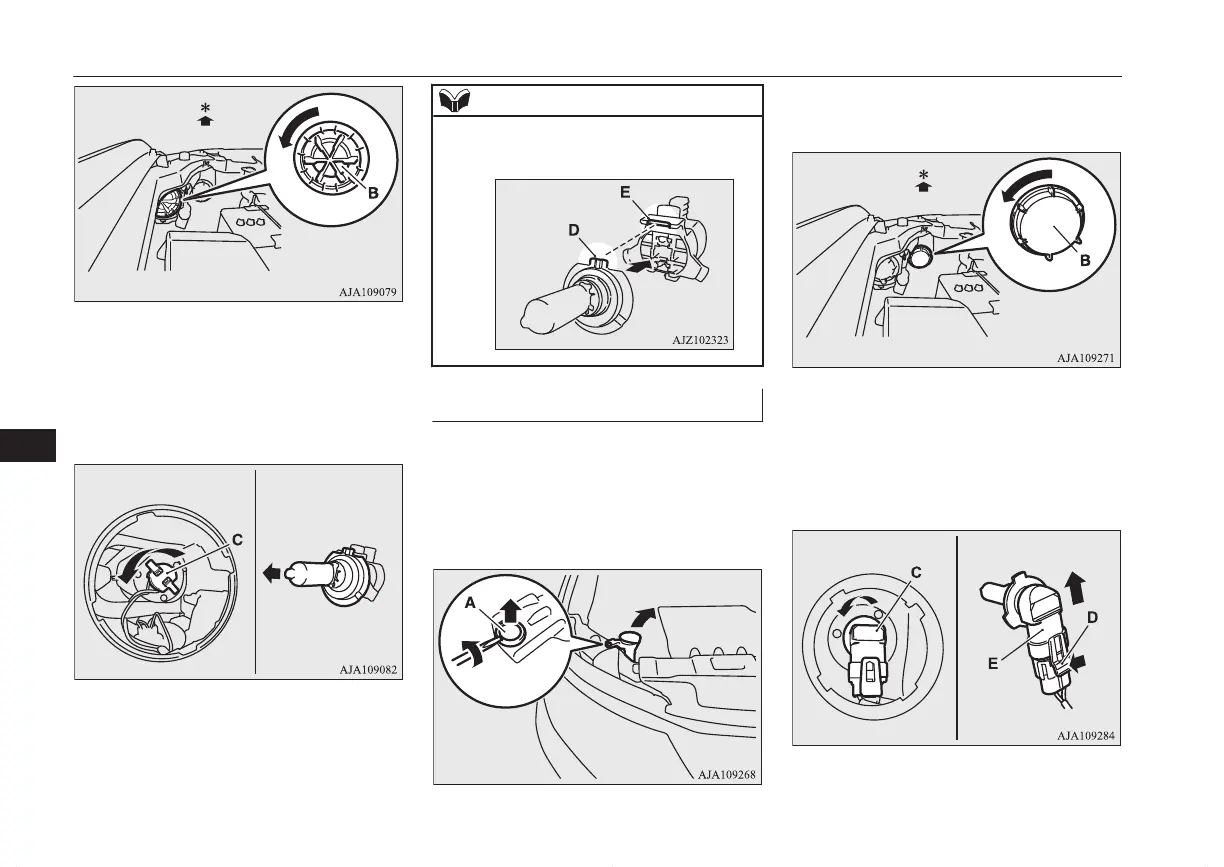 *

B

AJA109079

C

AJA109082

E

D

AJZ102323

A

AJA109268

*

B

AJA109271

C

D

E

AJA109284