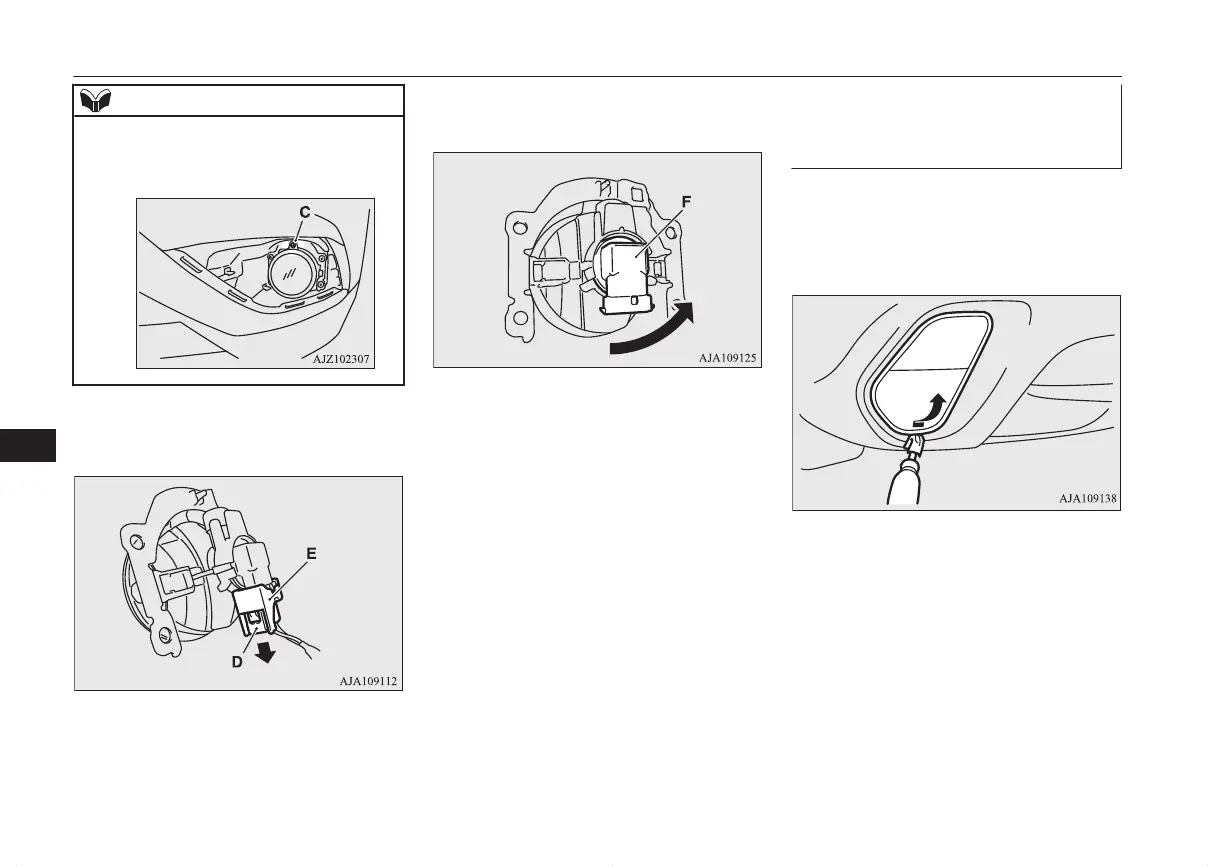 C

AJZ102307

E

D

AJA109112

F

AJA109125

AJA109138