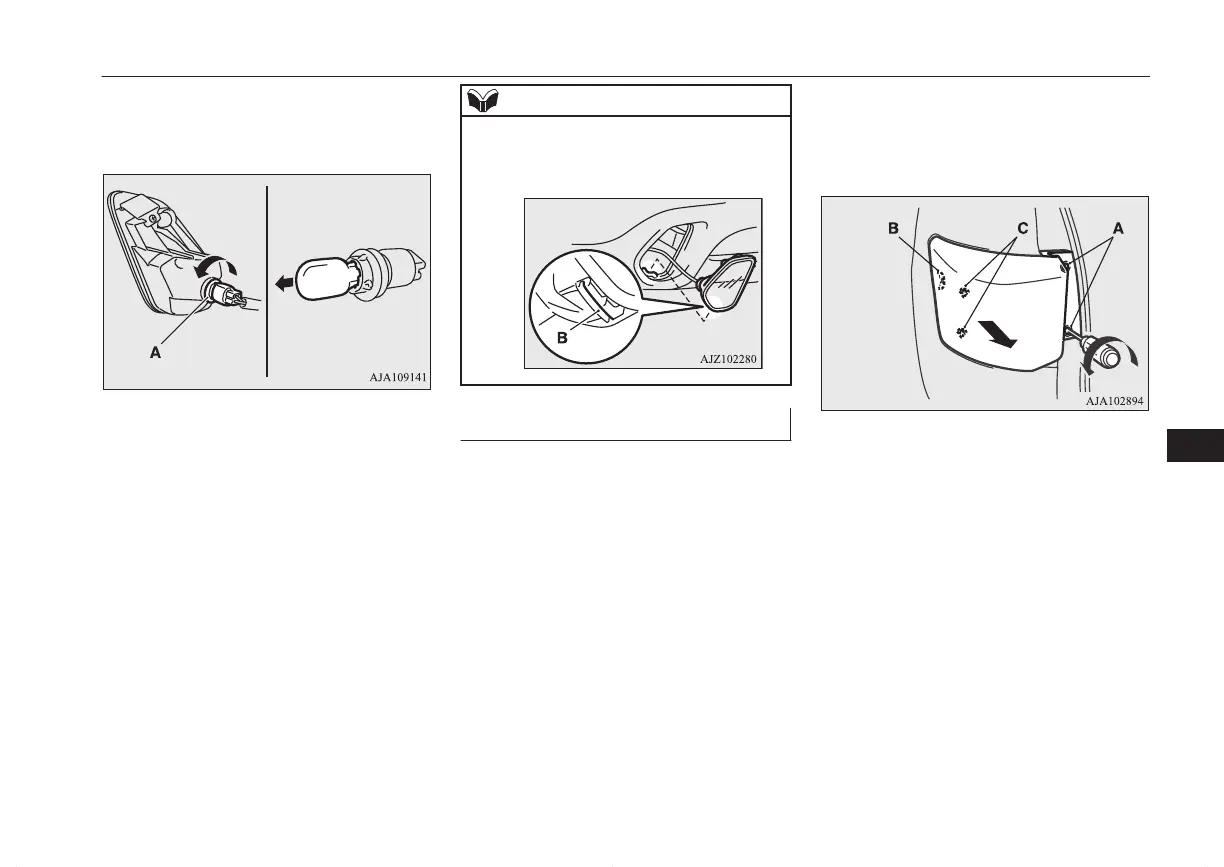 A

AJA109141

B

AJZ102280

B C A

AJA102894