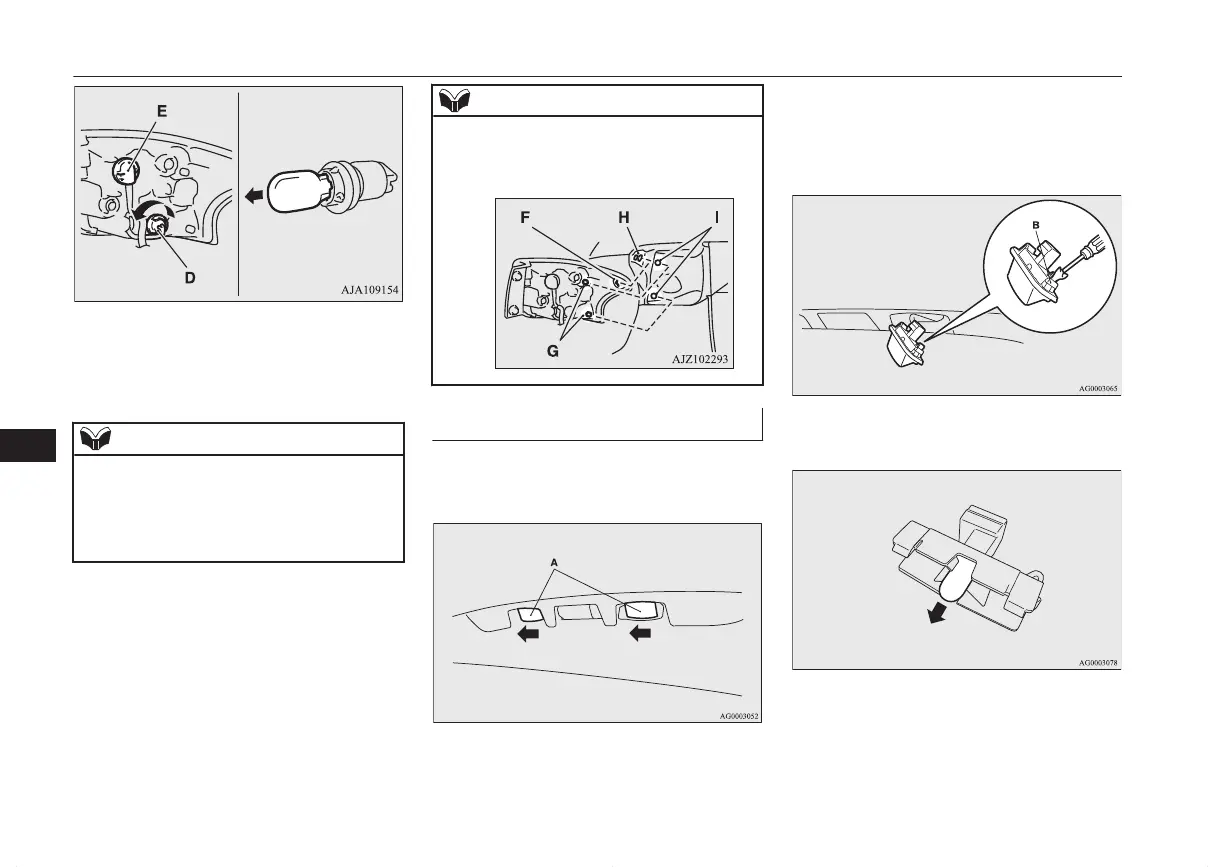 E

D

AJA109154

F

H

I

G

AJZ102293

A

AG0003052

B

AG0003065

AG0003078