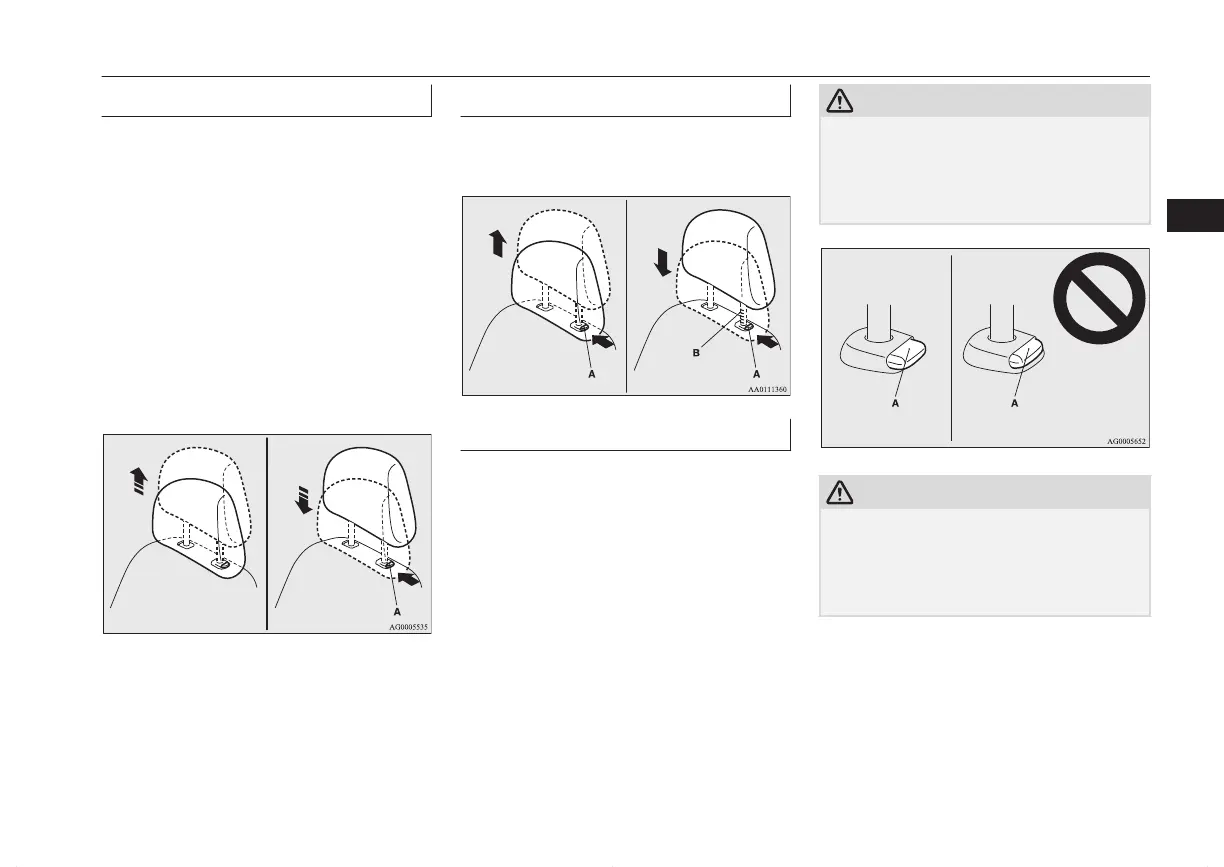 A
AG0005535

A
B
A
AA0111360

A
A
AG0005652