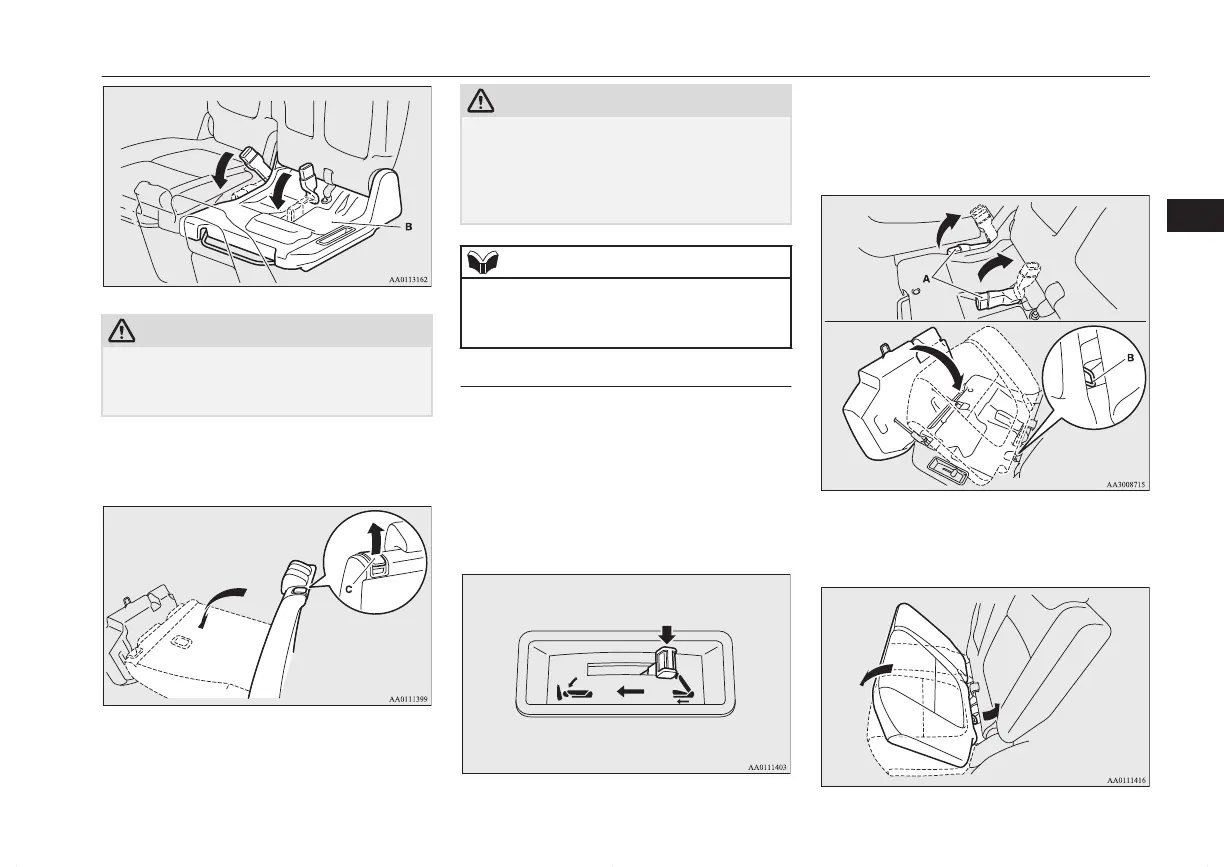 B

AA0113162

C

AA0111399

AA0111403

A

B

AA3008715

AA0111416