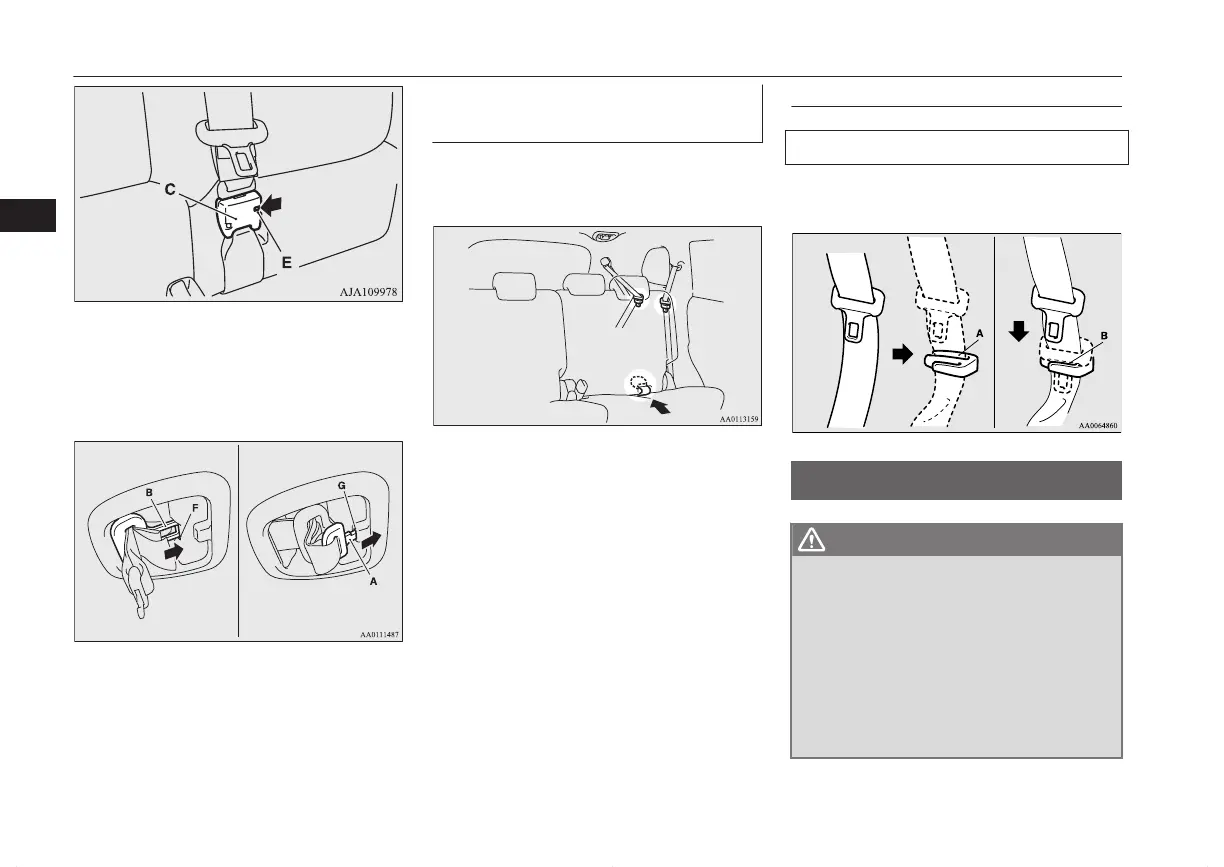 C

E

AJA109978

B

F

G

A

AA0111487

AA0113159

A

B

AA0064860