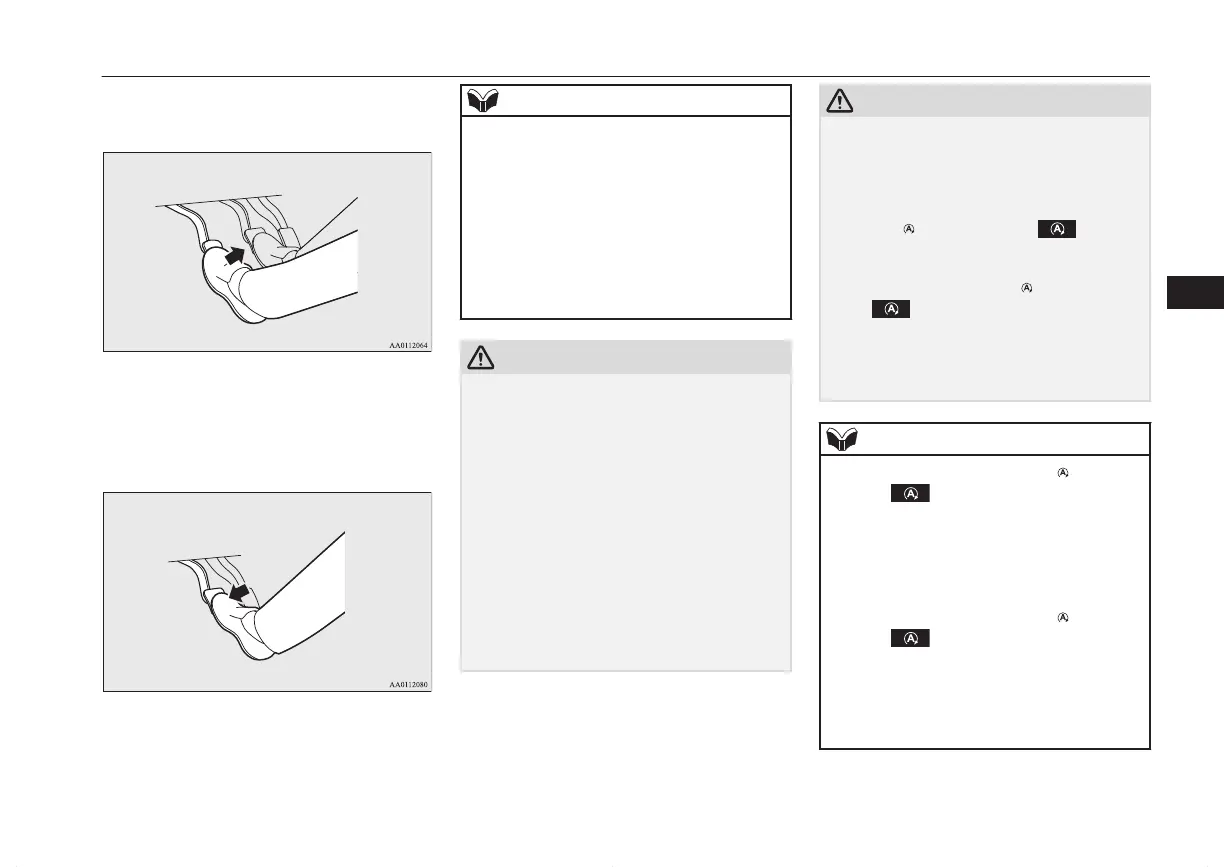 AA0112064

AA0112080