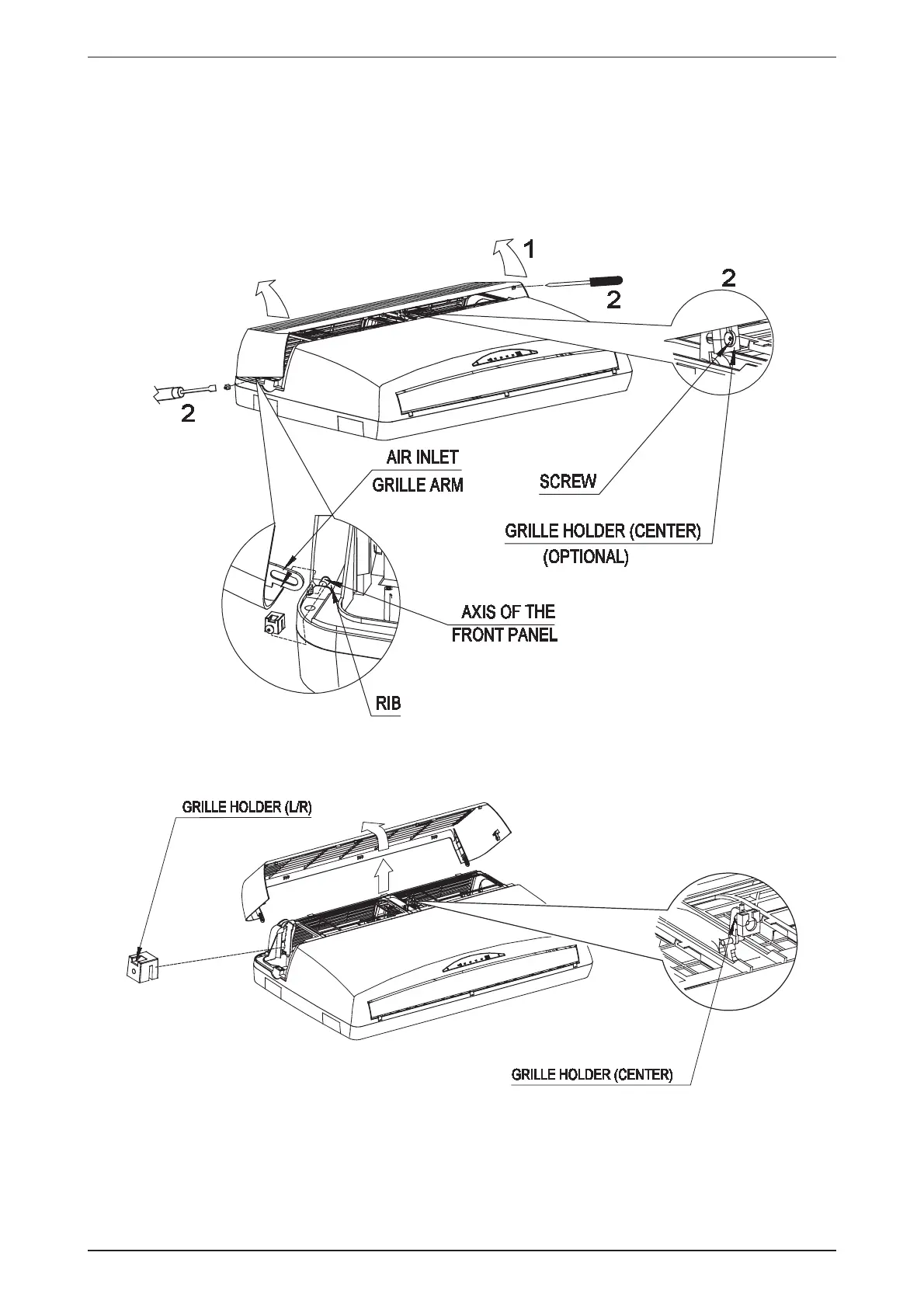 1

2

2

2

AIR INLET
GRILLE ARM

SCREW

GRILLE HOLDER (CENTER)
(OPTIONAL)

AXIS OF THE
FRONT PANEL

RIB

GRILLE HOLDER (L/R)

GRILLE HOLDER (CENTER)