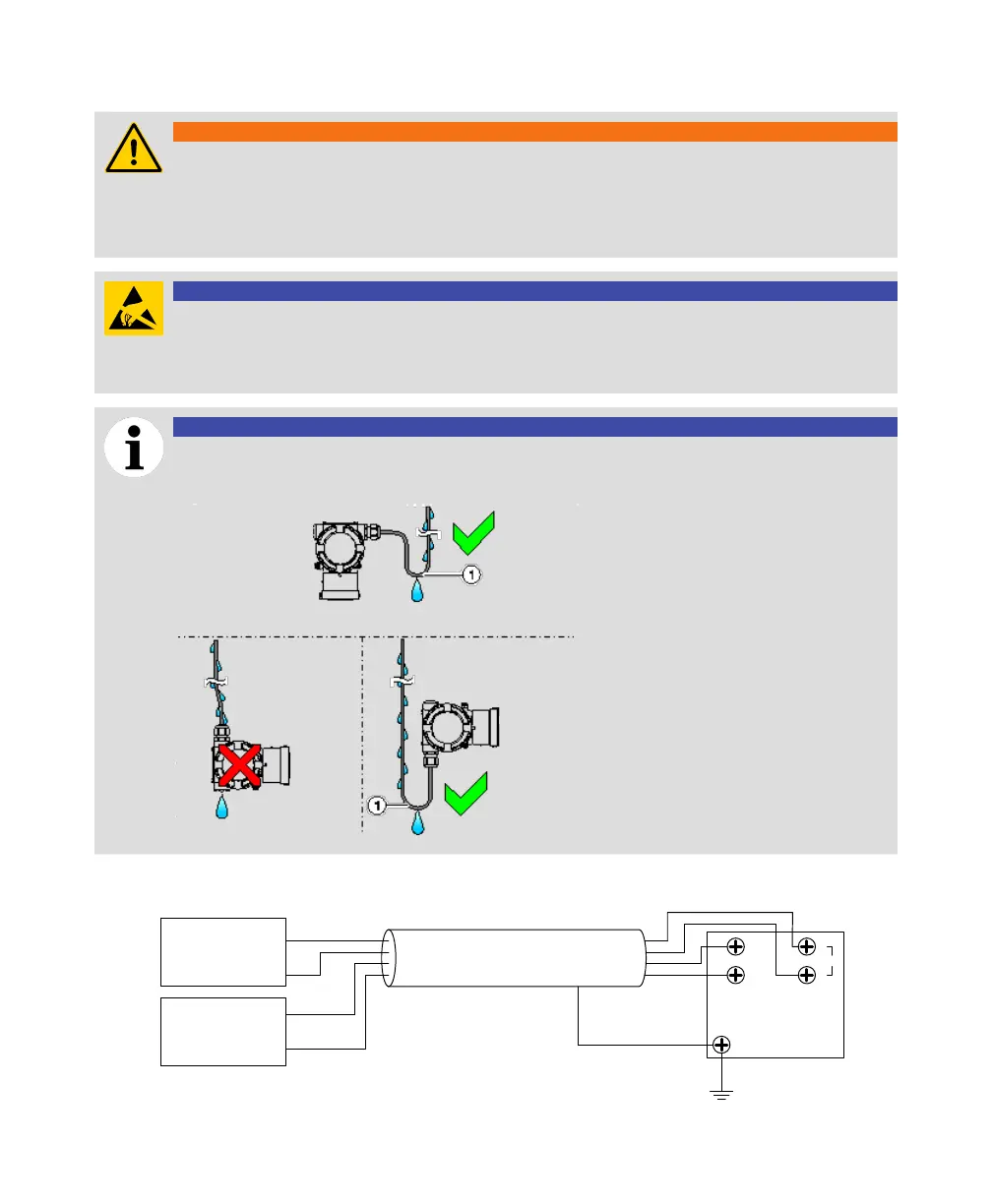 ①

①