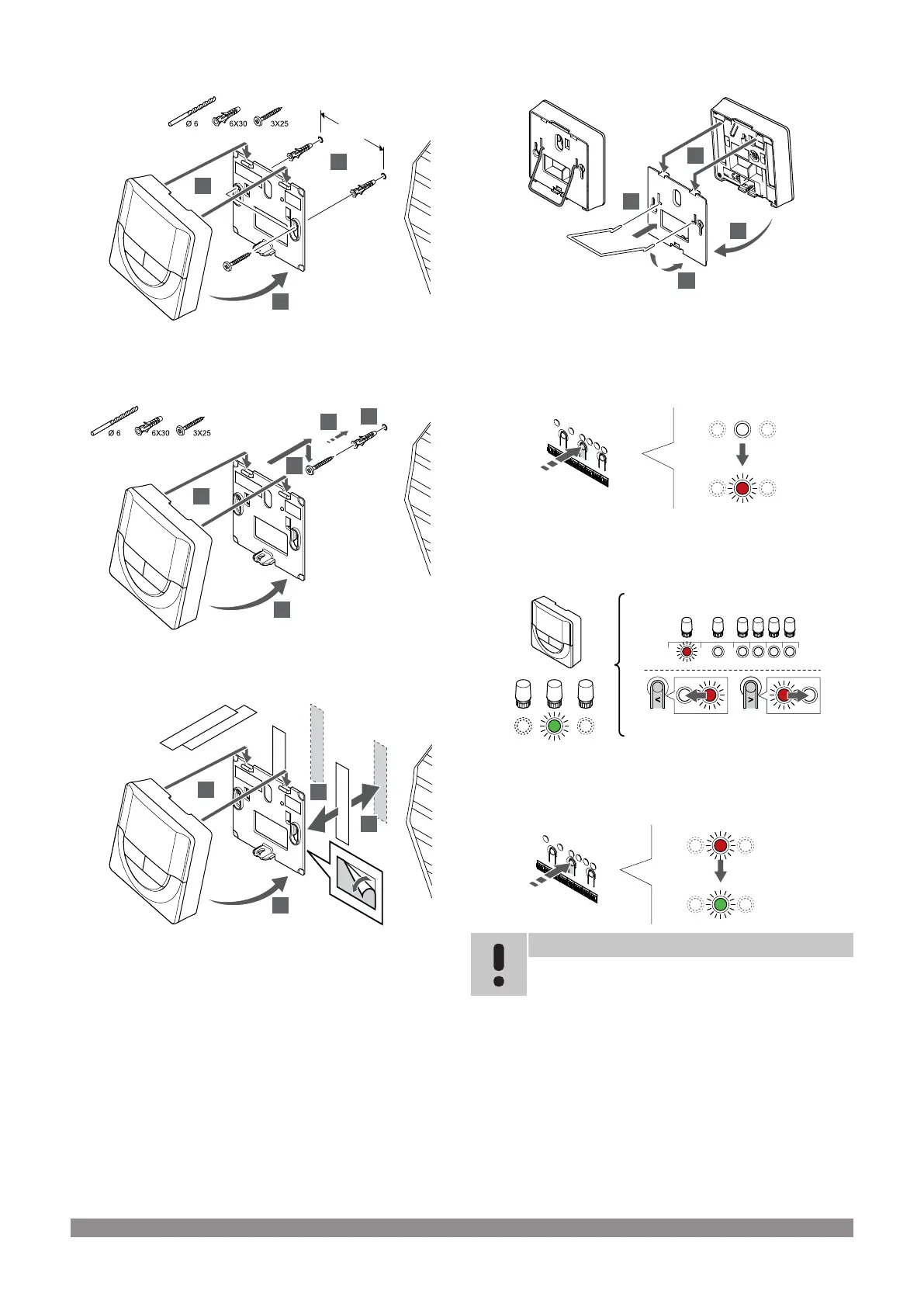 Ø 6 6X30 3X25

Ø 6 6X30 3X25

<

>