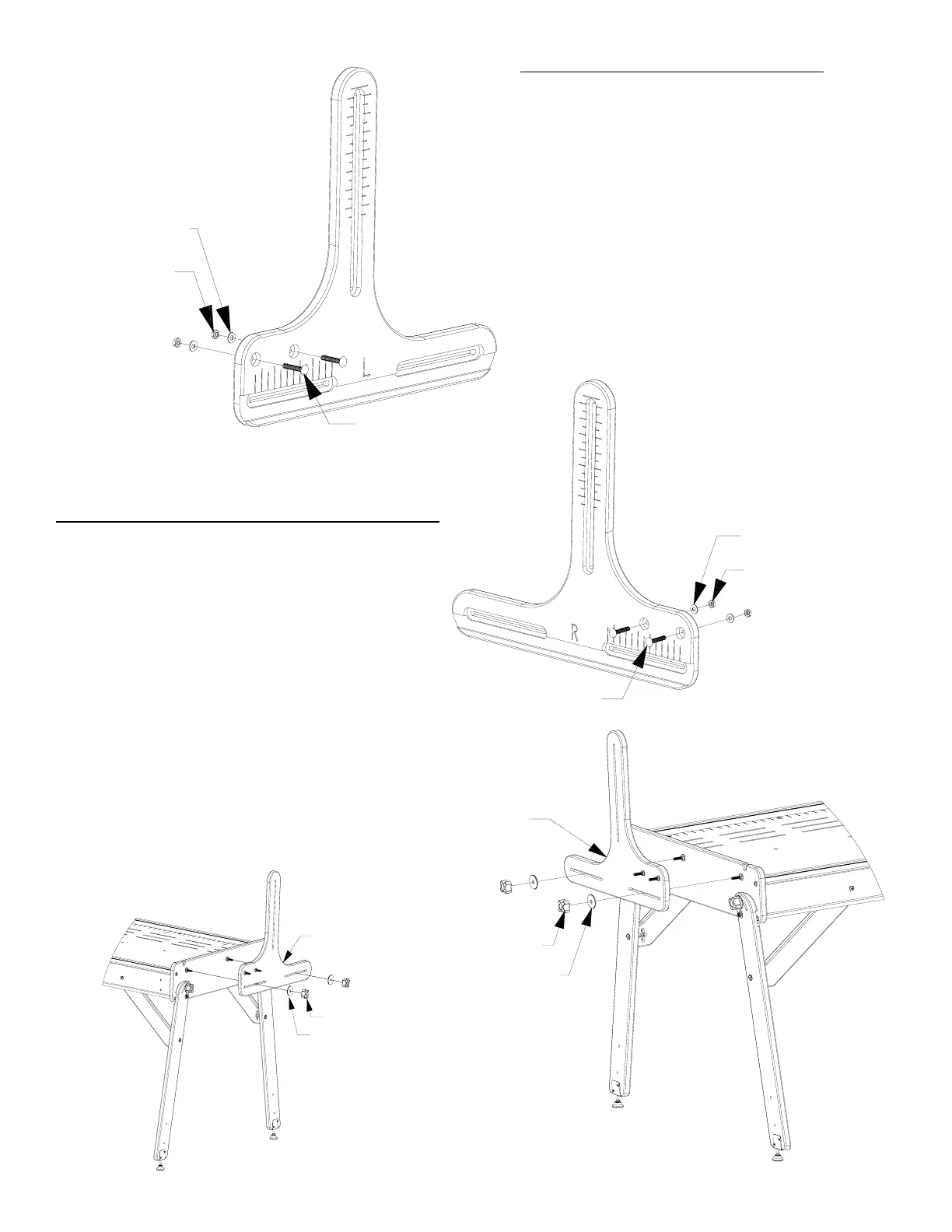 L

R