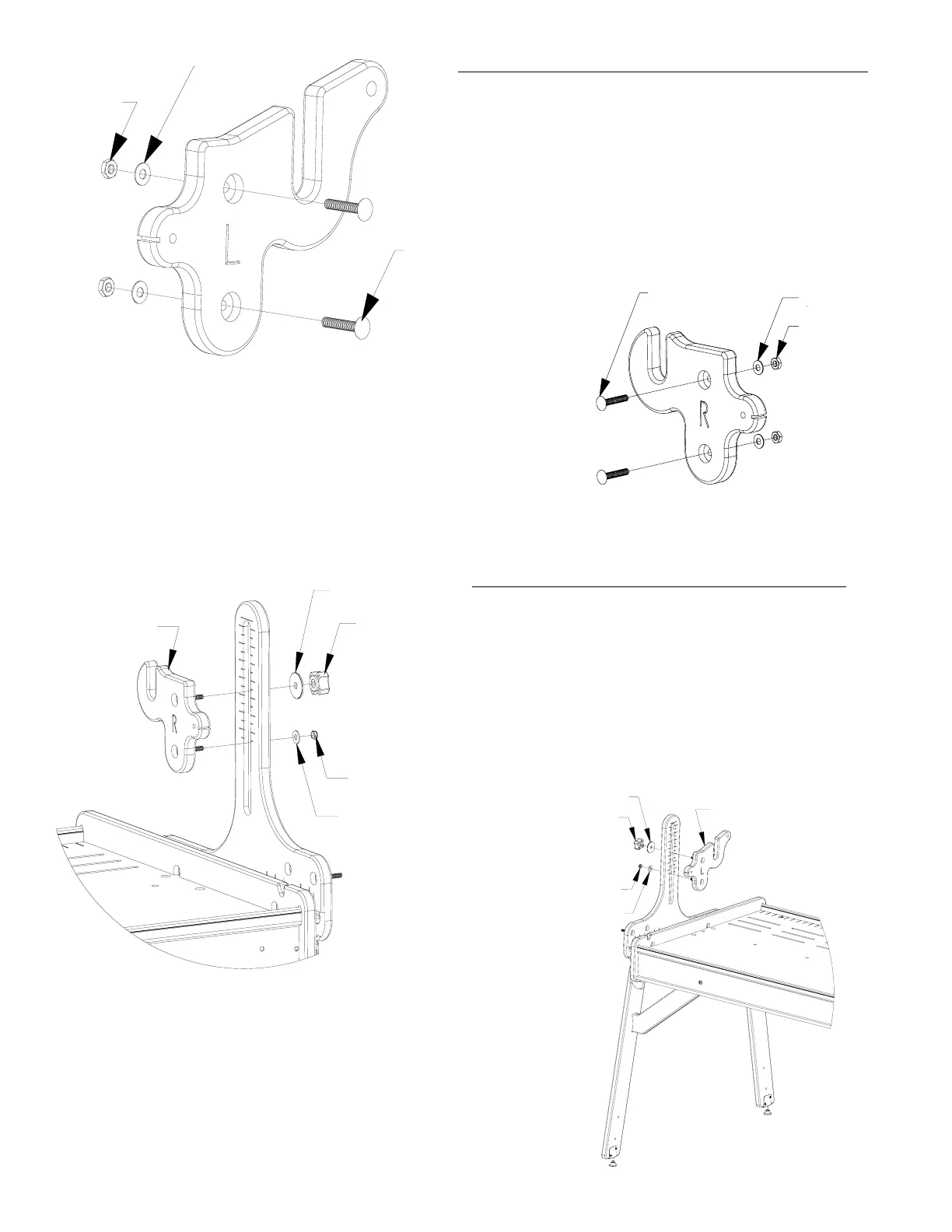 L

R

R