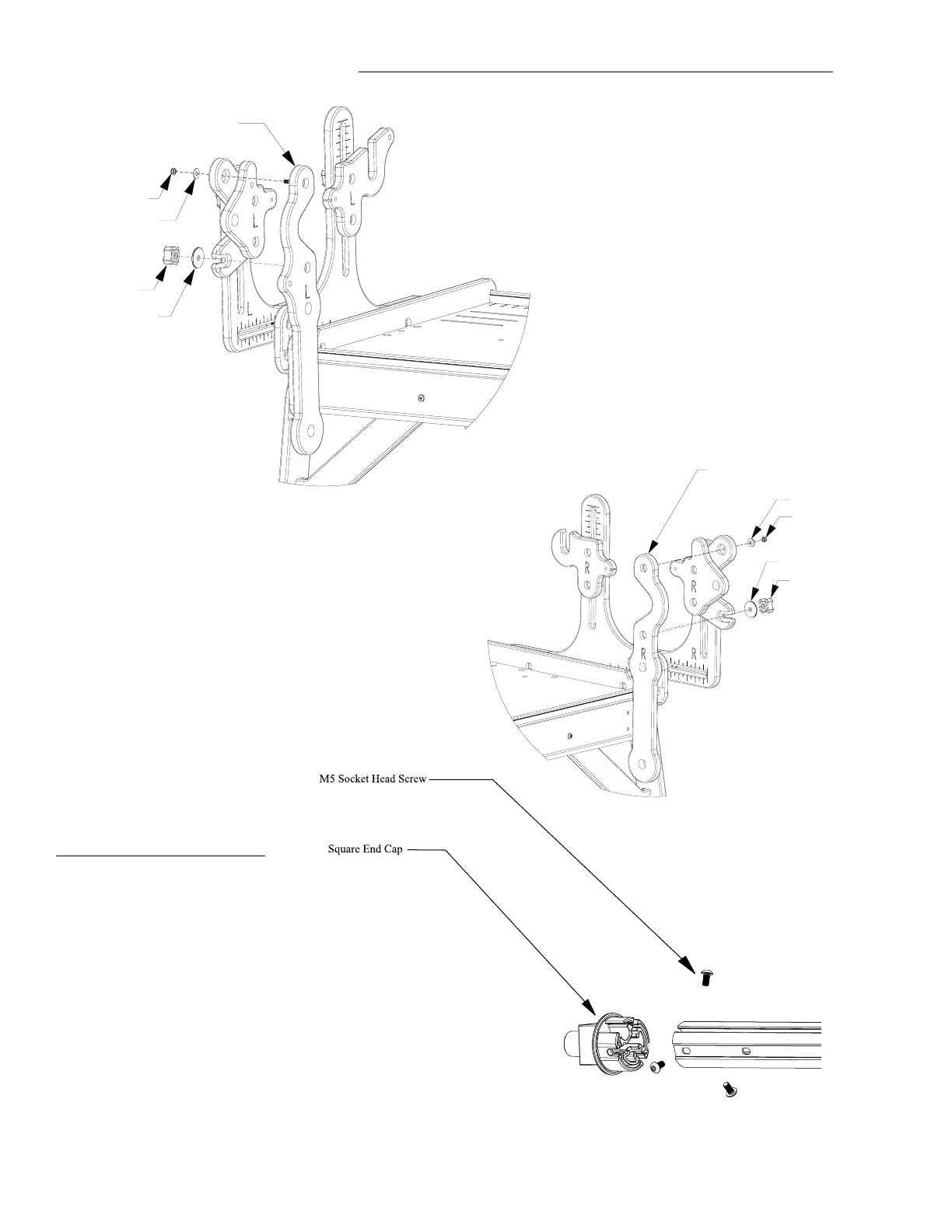 L

L

L

L

R

R

R

R

M5 Socket Head Screw

Square End Cap