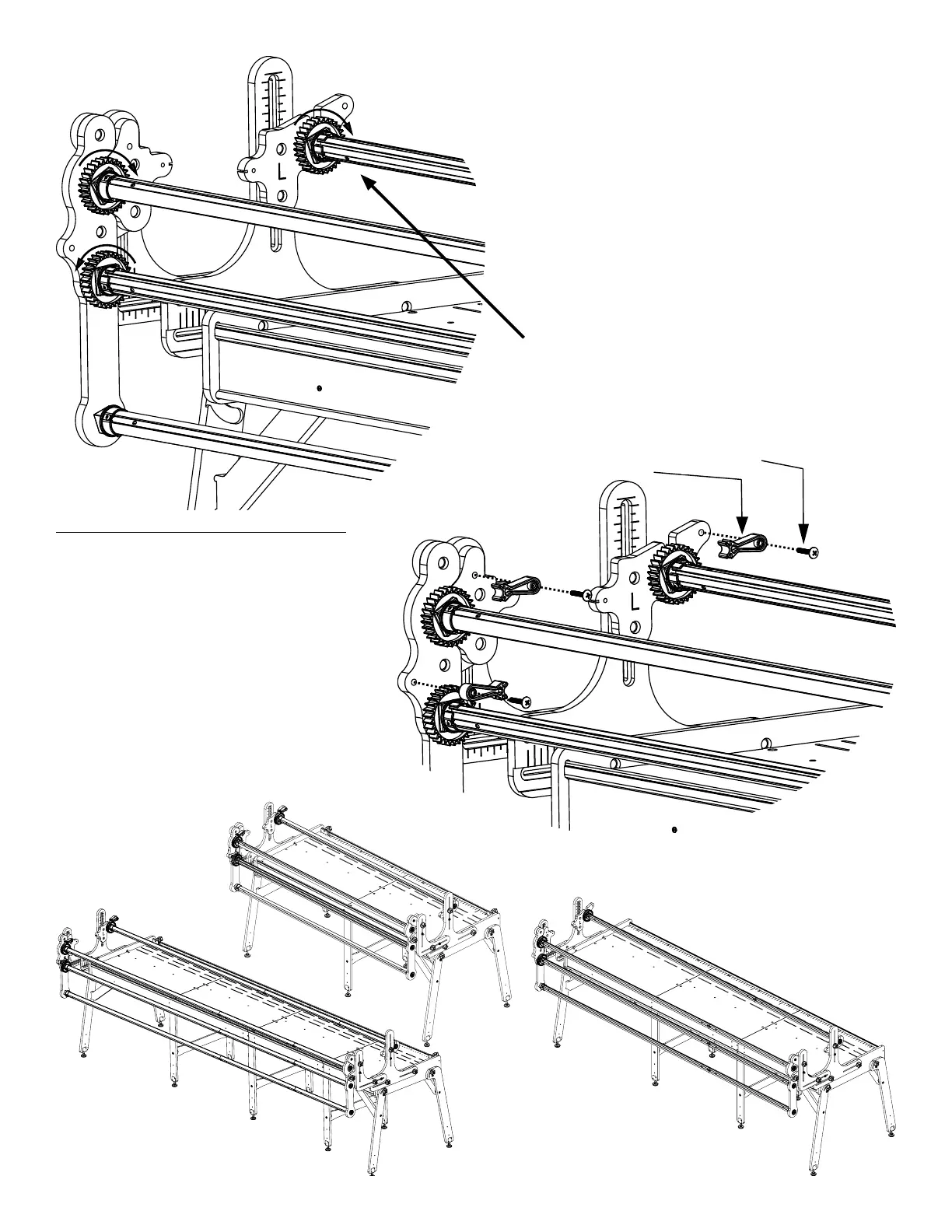 L

L