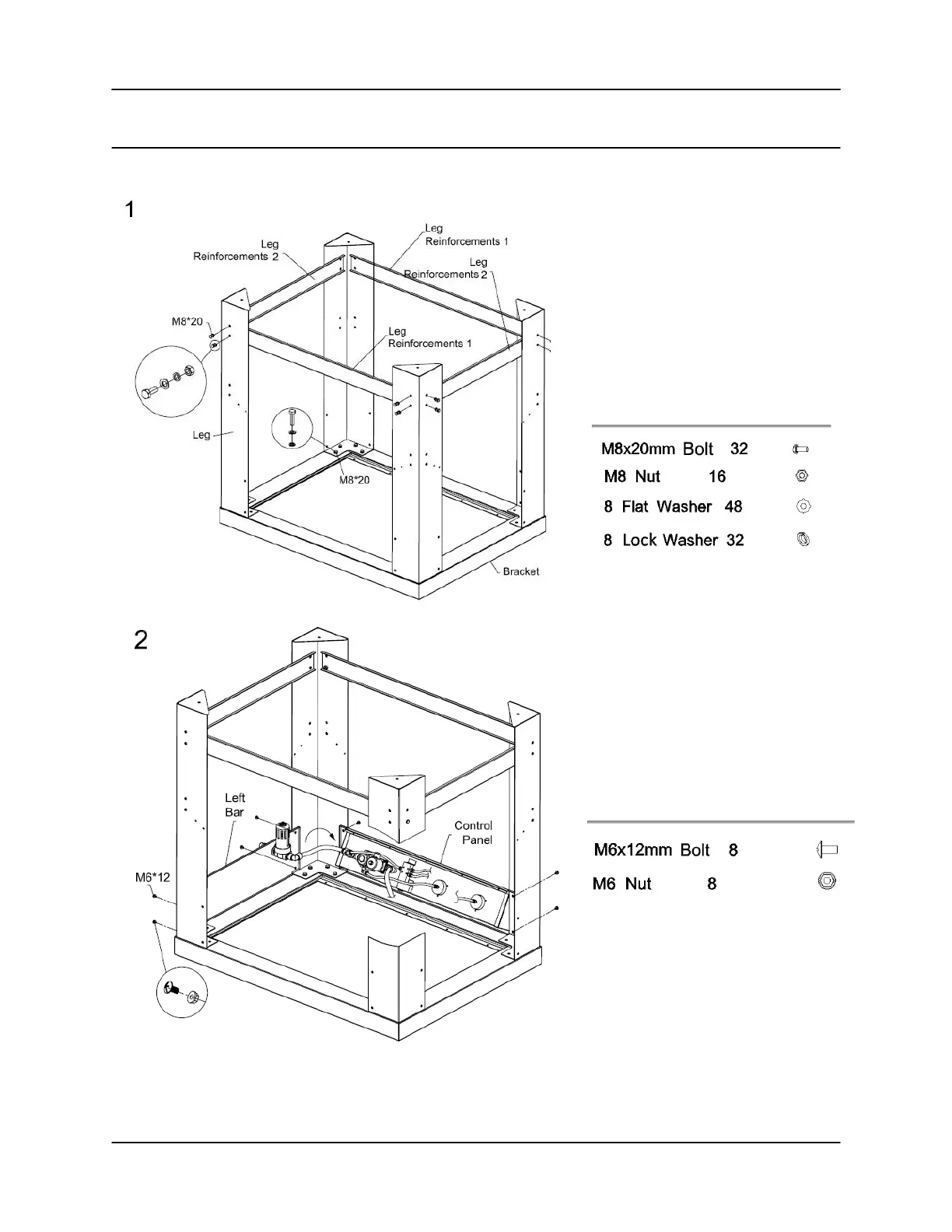 1

Leg Reinforcements 2

Leg Reinforcements 1

Leg Reinforcements 2

M8*20

Leg Reinforcements 1

Leg

M8*20

Bracket

M8x20mm Bolt 32
M8 Nut 16
8 Flat Washer 48
8 Lock Washer 32

2

Left Bar

Control Panel

M6*12

M6x12mm Bolt 8
M6 Nut 8