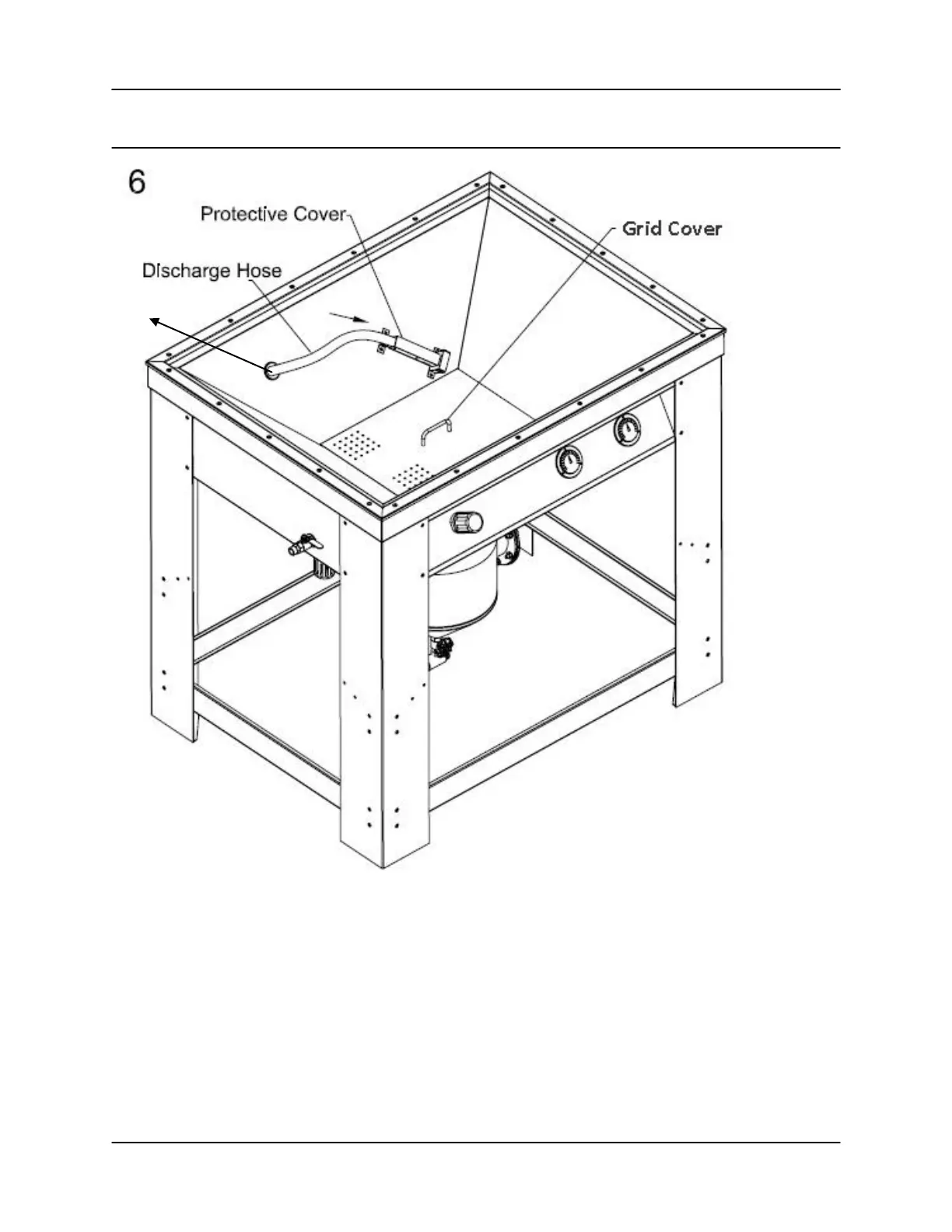 6

Protective Cover

Grid Cover

Discharge Hose