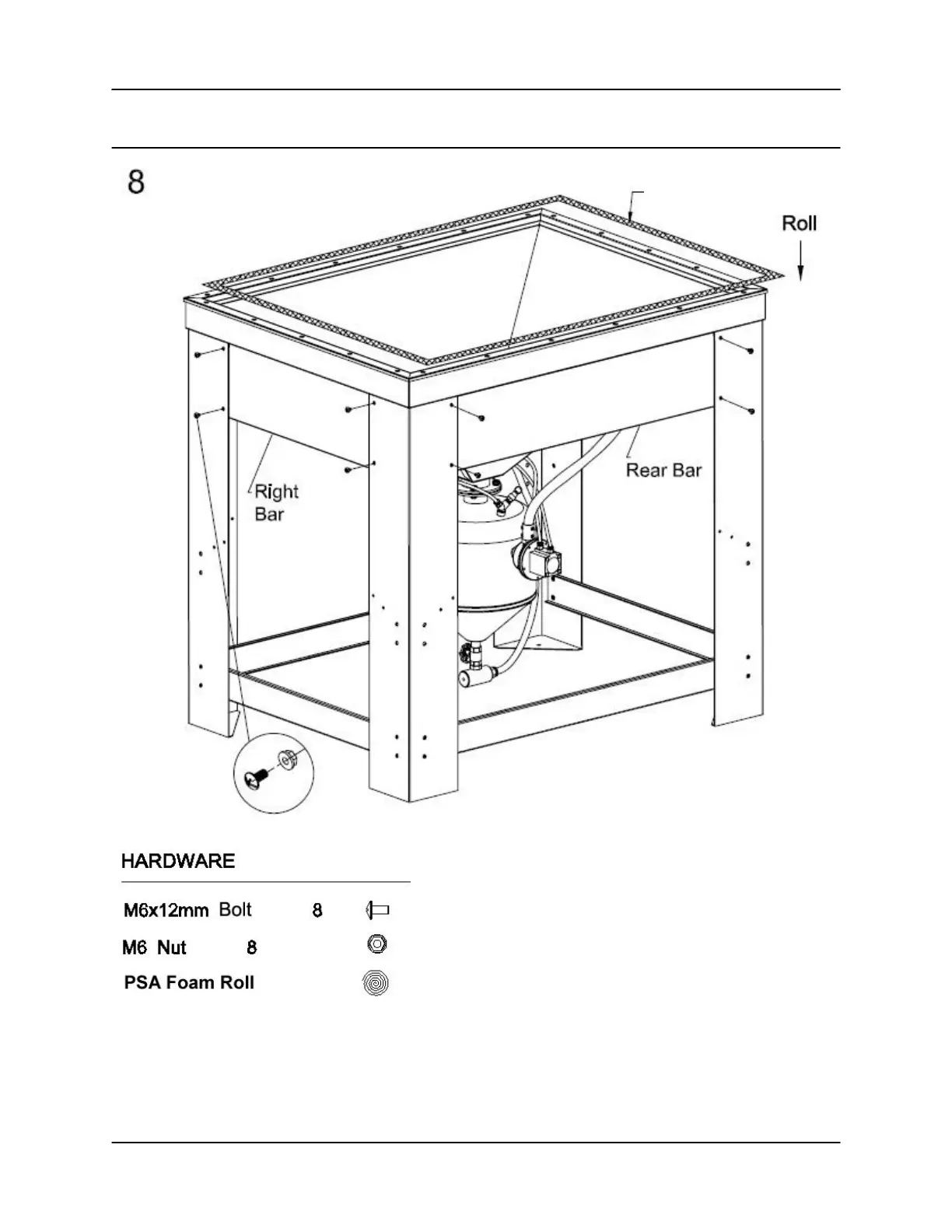 8

Roll

Right Bar

Rear Bar

HARDWARE

M6x12mm Bolt 8

M6 Nut 8

PSA Foam Roll