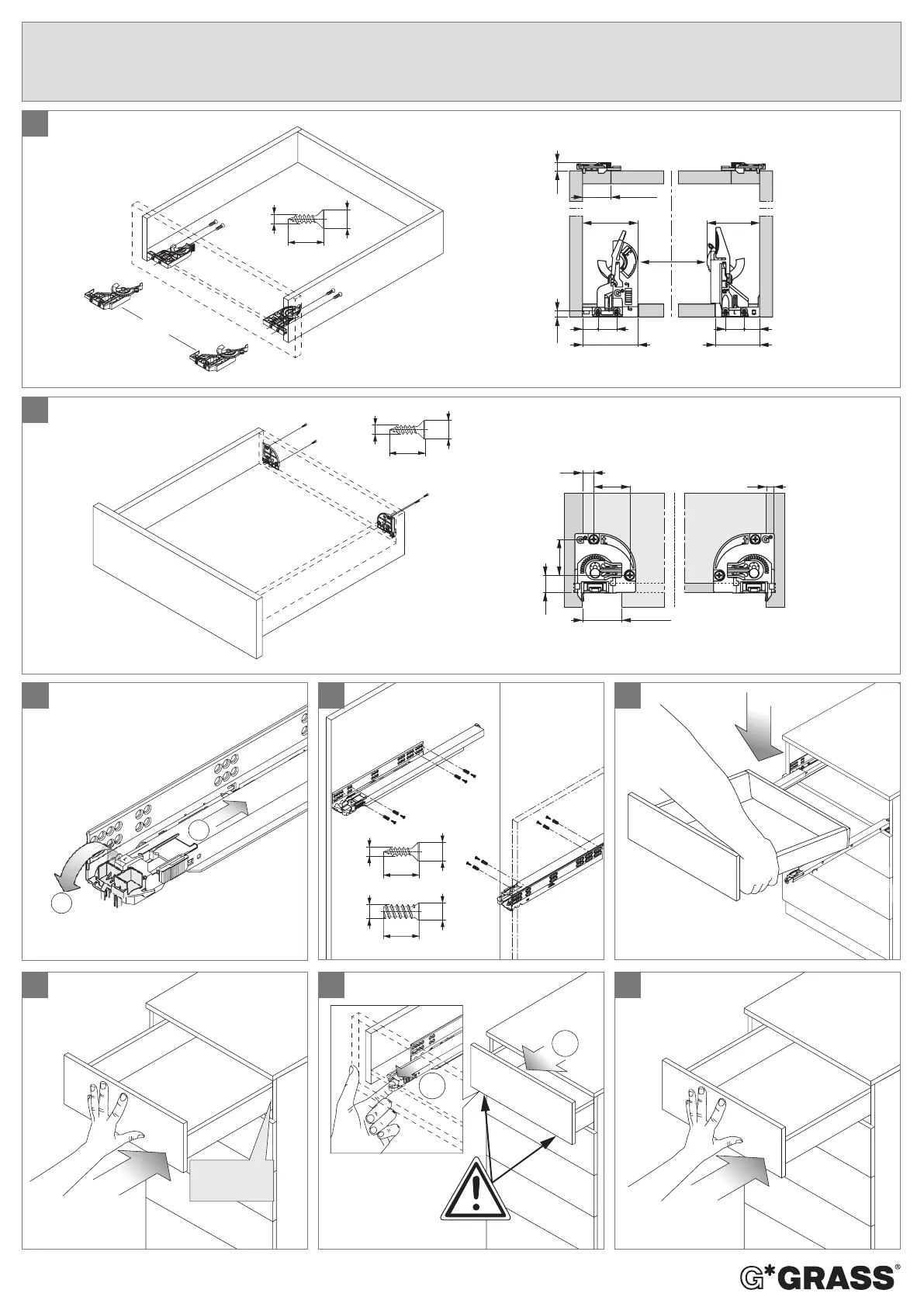 G*GRASS®