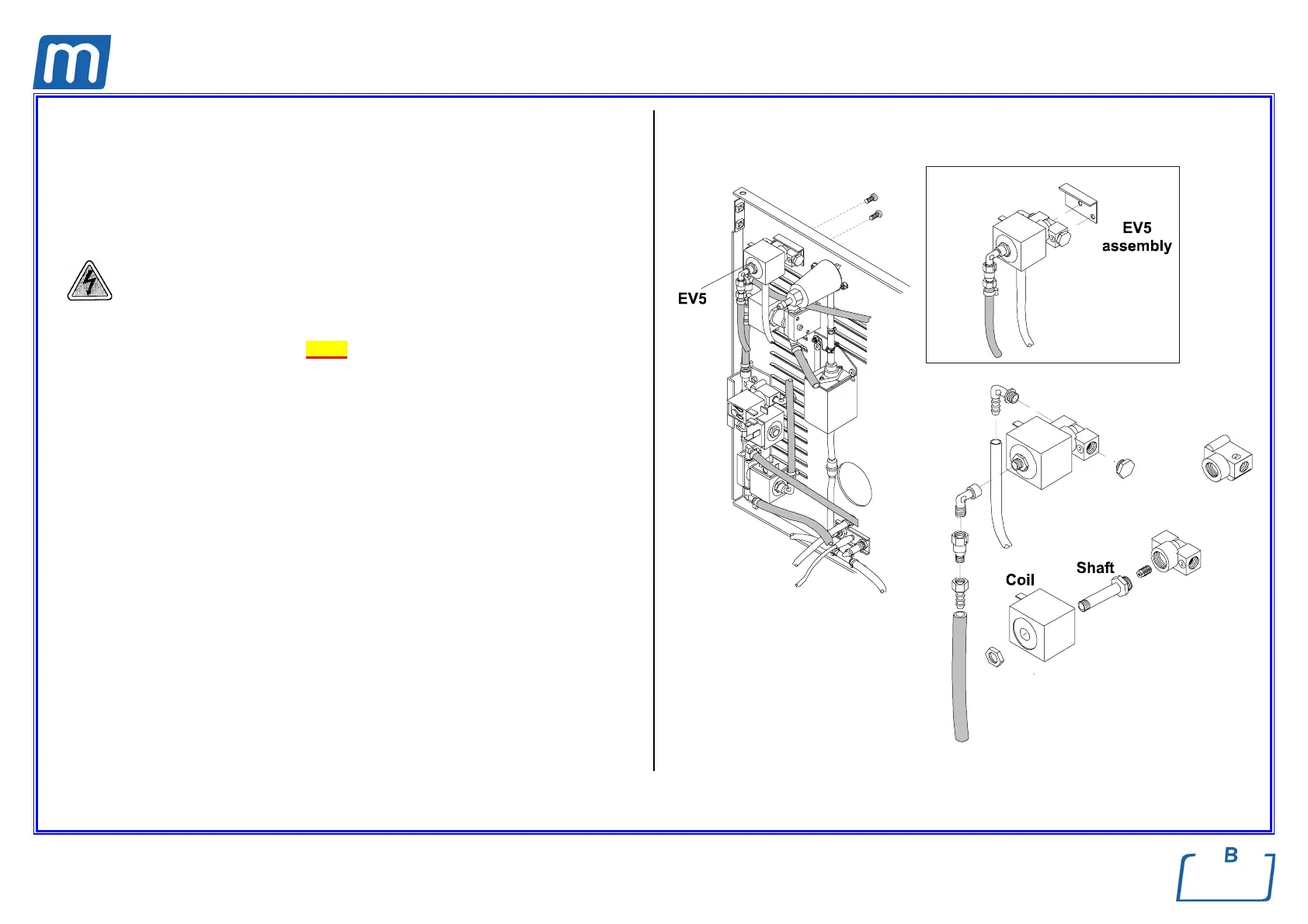 m

EV5

EV5 assembly

Coil

Shaft

B