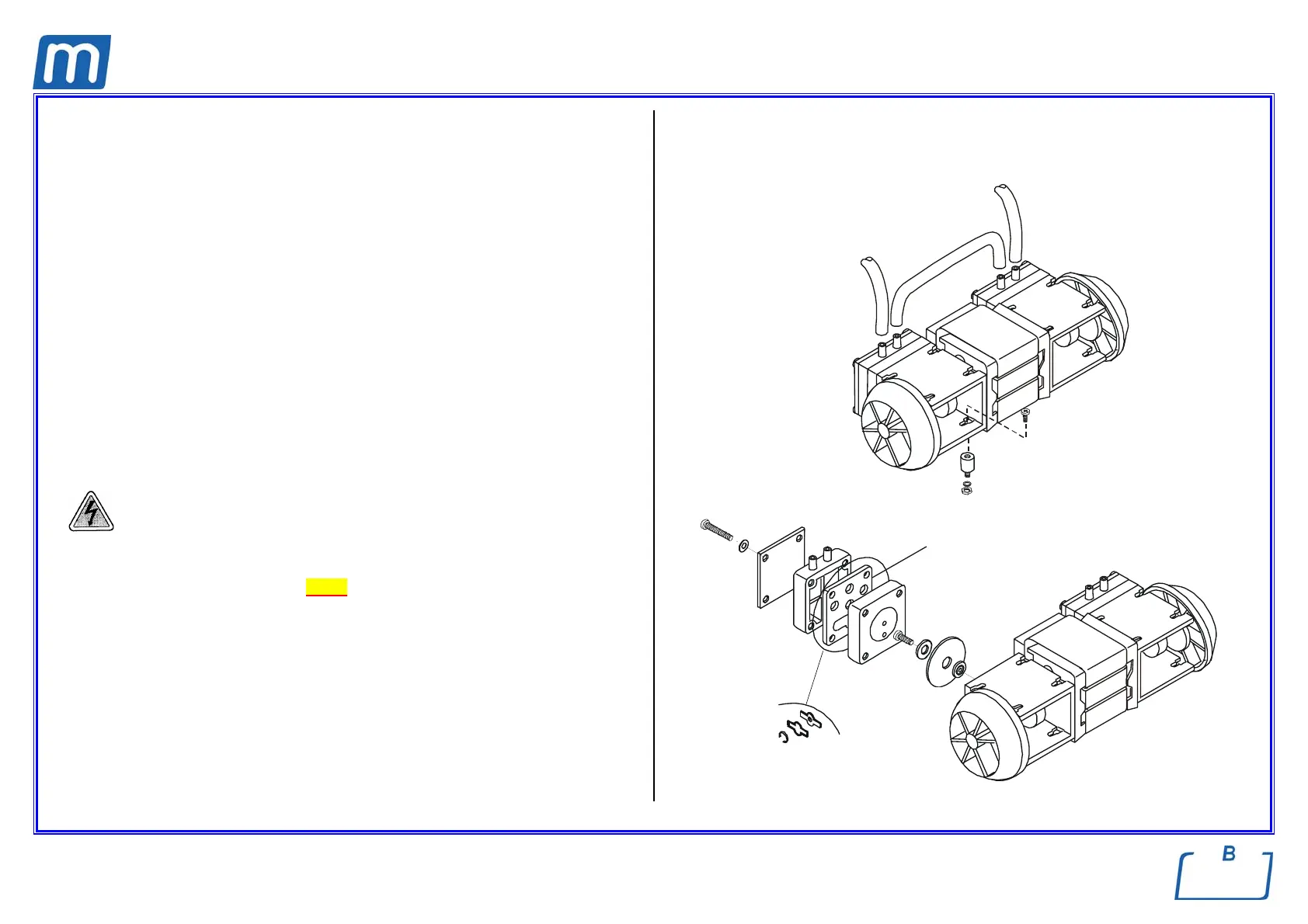 m

B