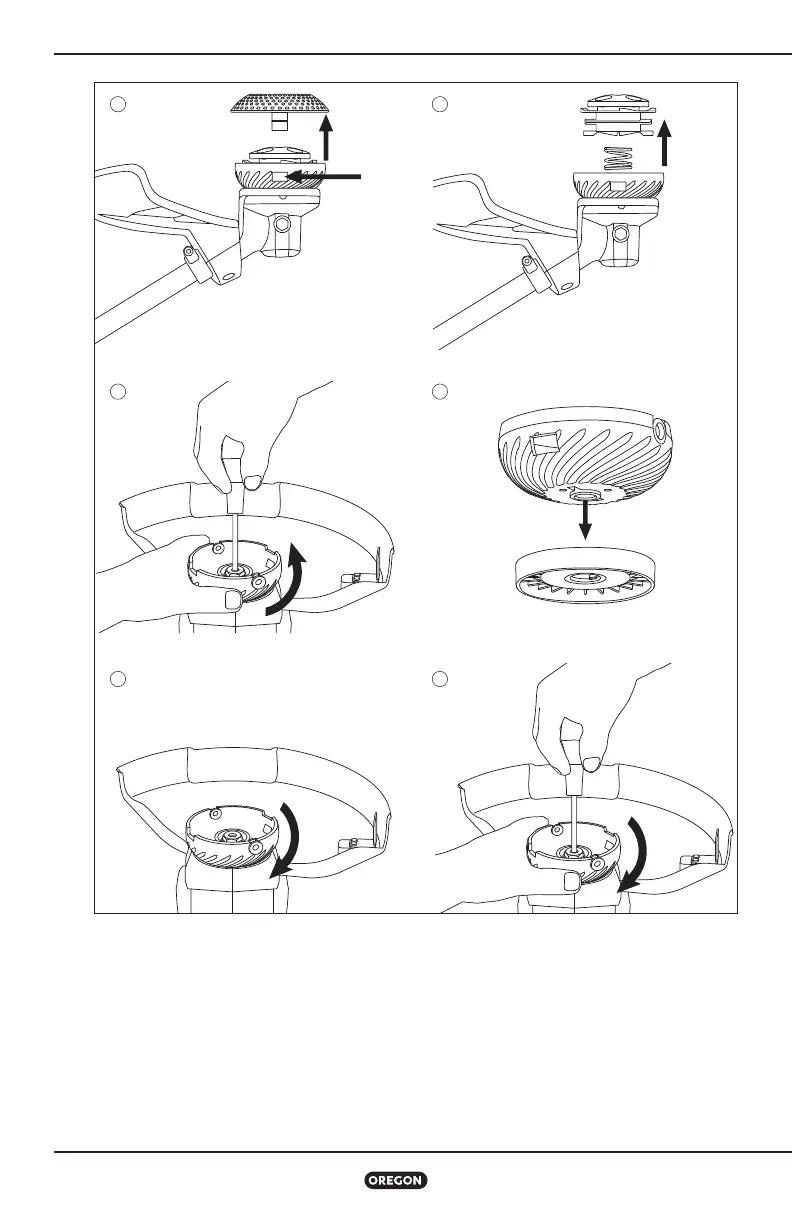 OREGON