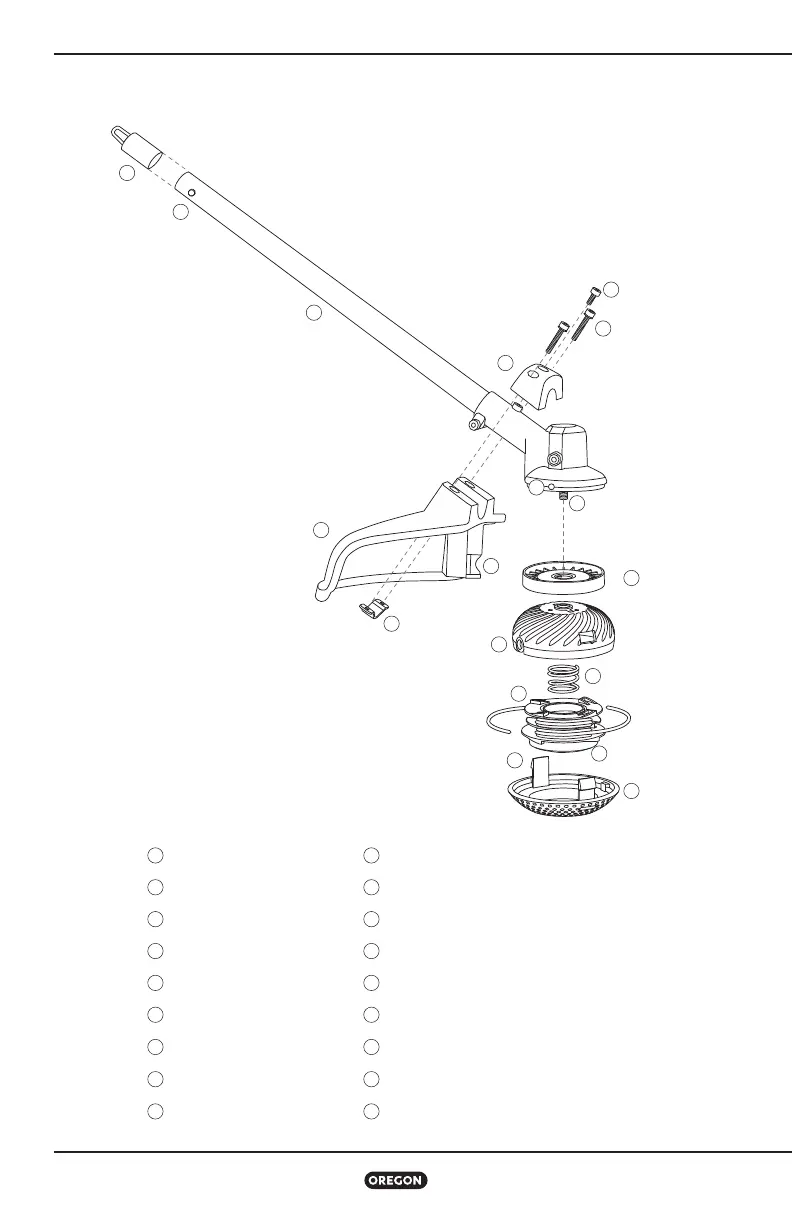 OREGON