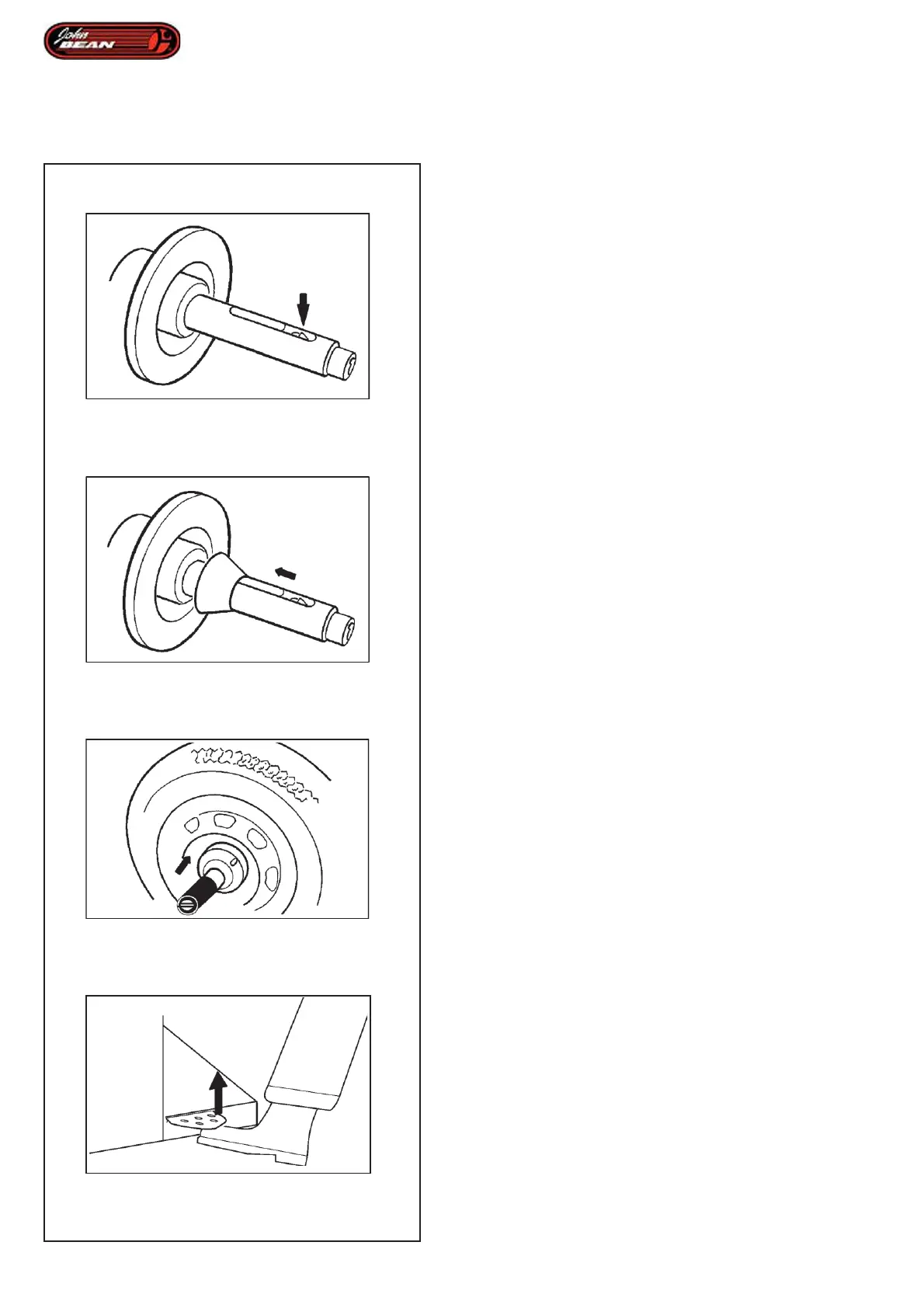 John BEAN