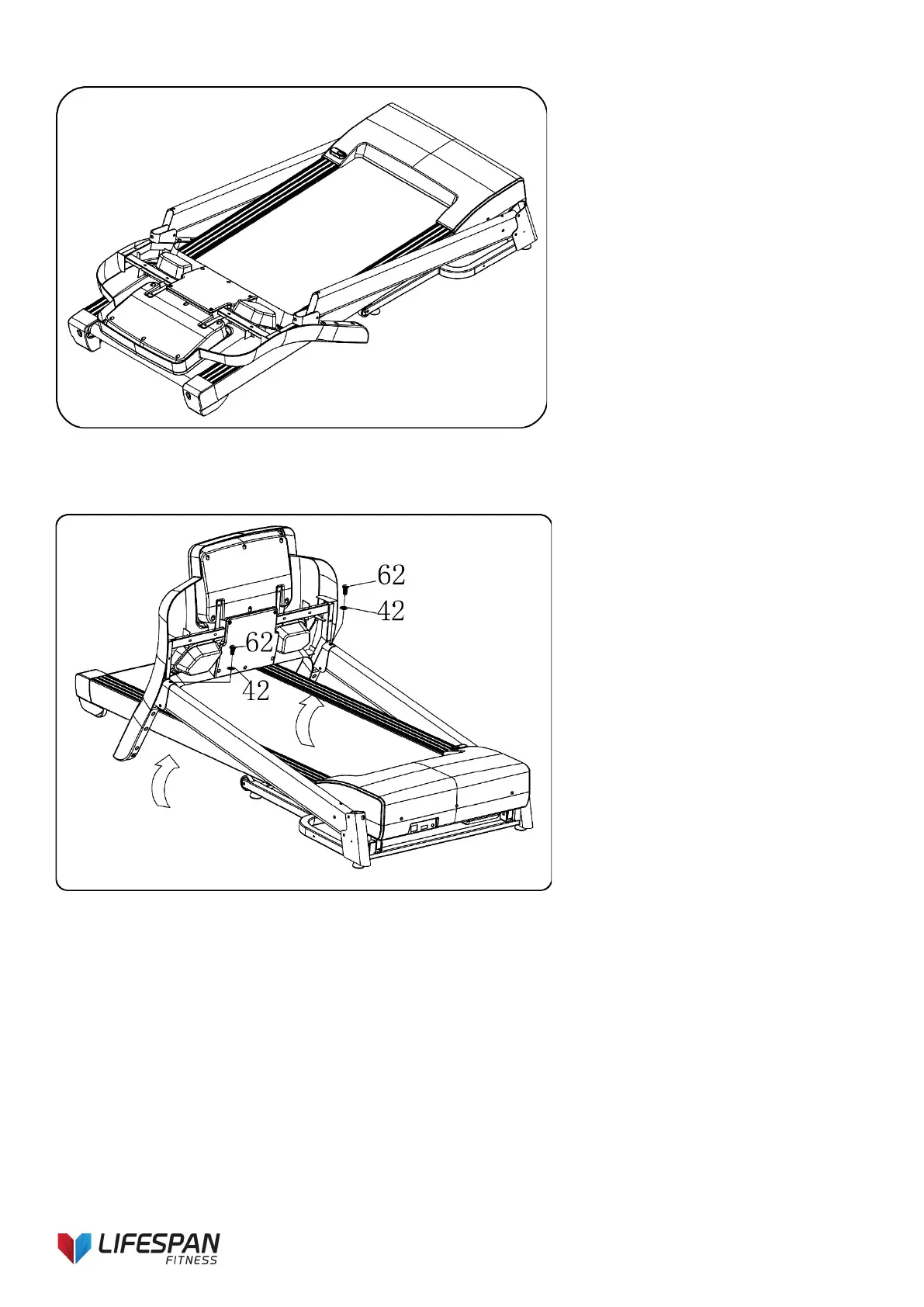 62
42
62
42

LIFESPAN
FITNESS