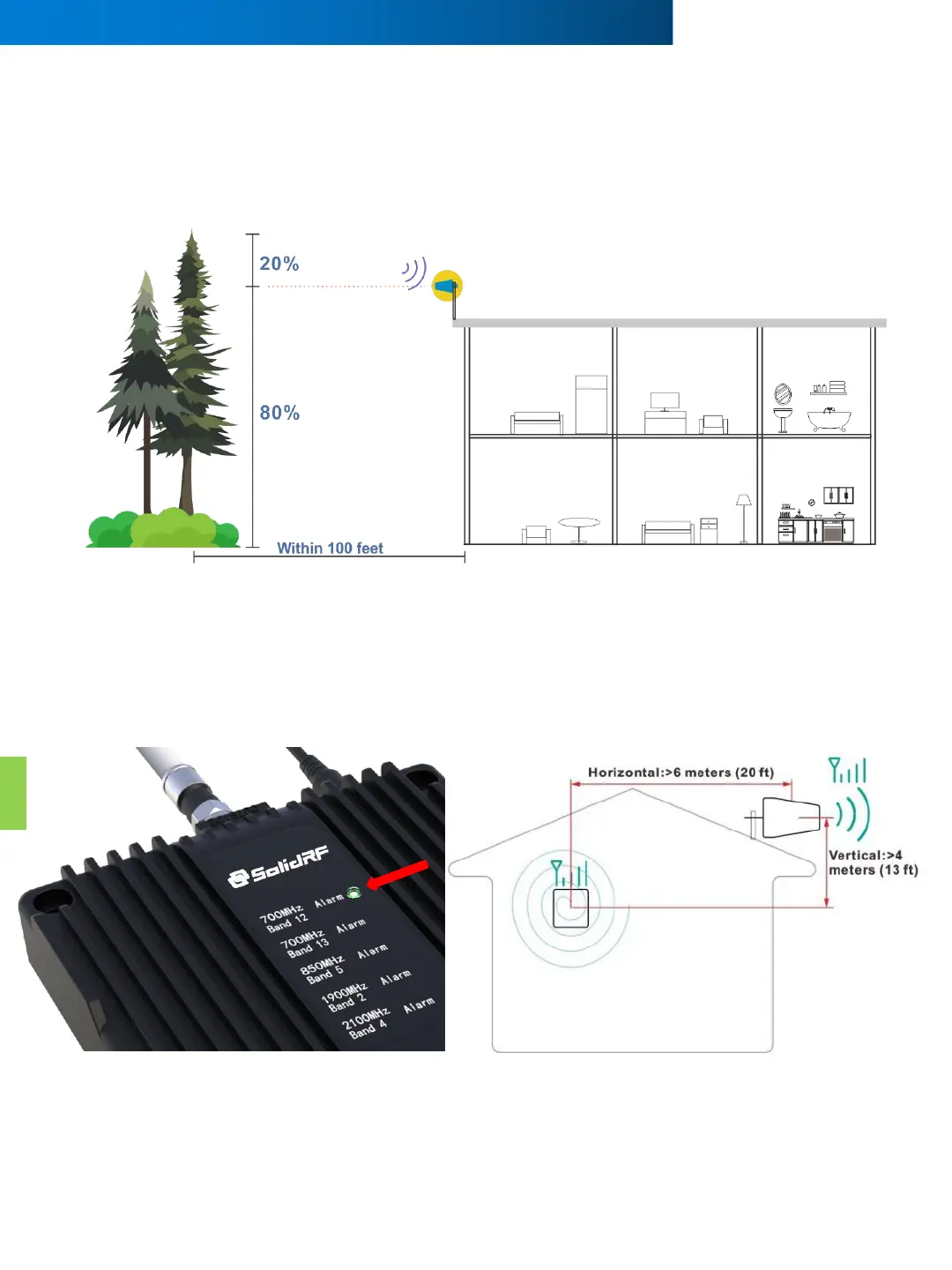 20%

80%

Within 100 feet

SolidRF

700MHz Band 12 Alarm

700MHz Band 13 Alarm

850MHz Band 5 Alarm

1900MHz Band 2 Alarm

2100MHz Band 4 Alarm

Horizontal:>6 meters (20 ft)

Vertical:>4 meters (13 ft)