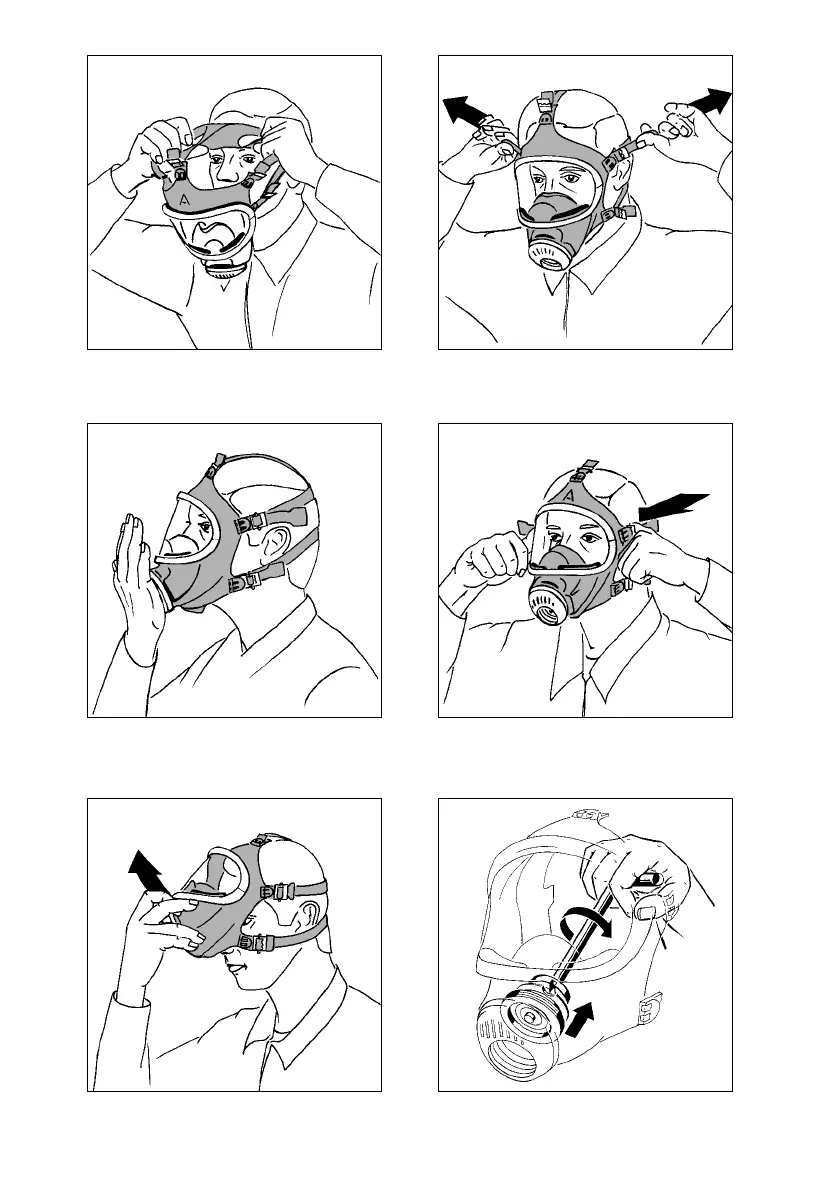 A

A