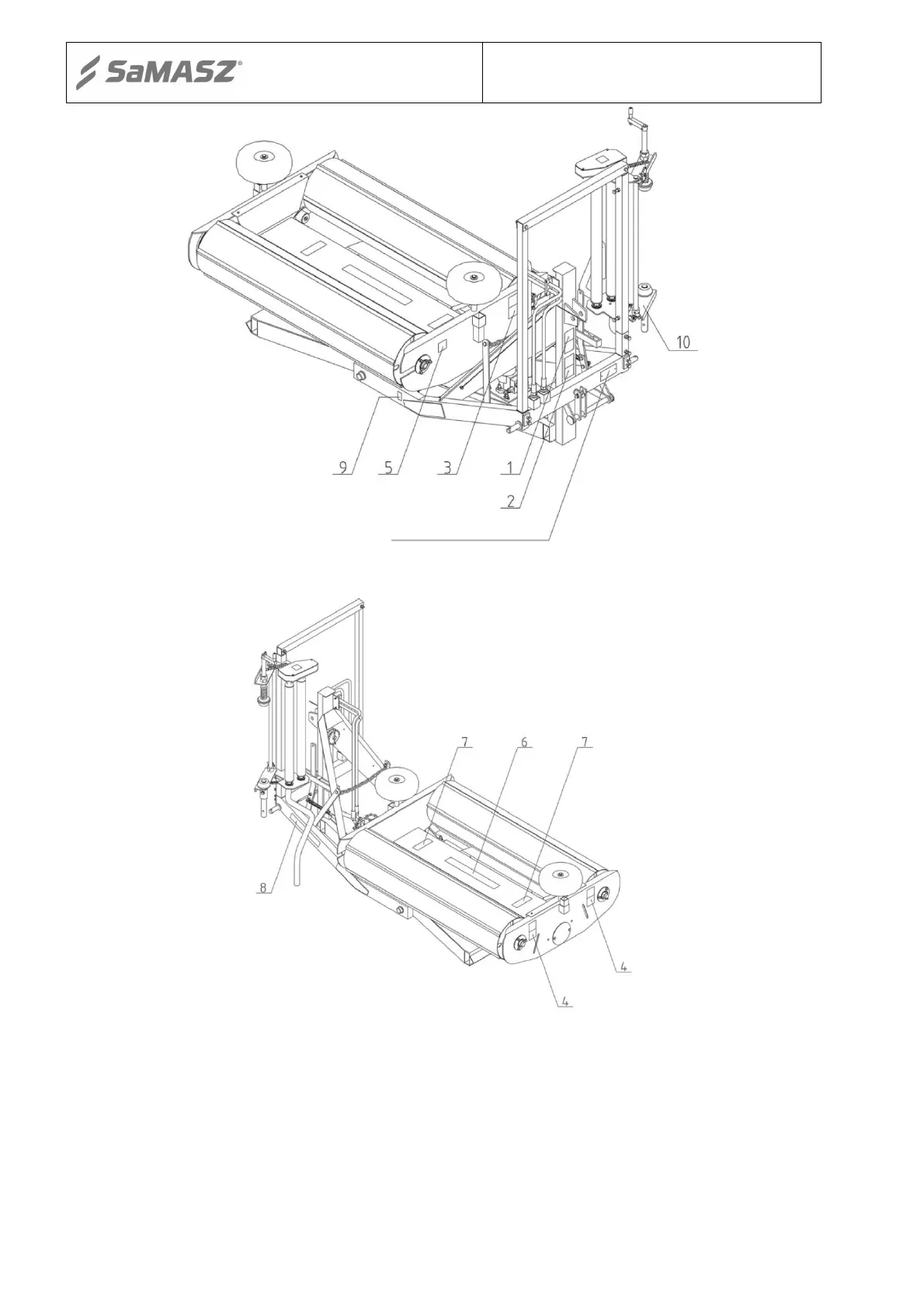 SaMASZ®

10

9 5 3 1

2

7 6 7

8

4

4